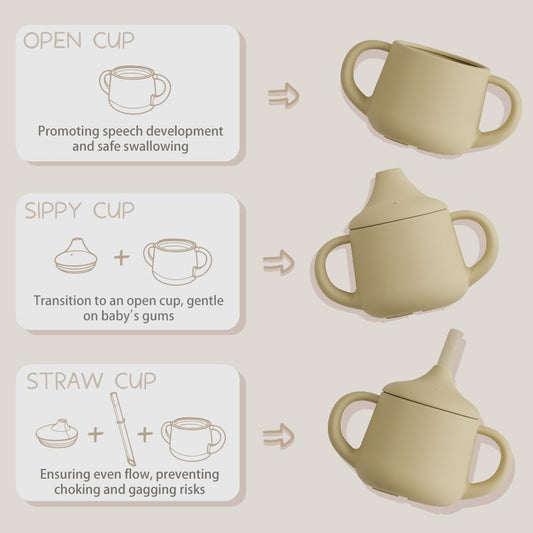 OPEN CUP

Promoting speech development and safe swallowing

SIPPY CUP

+

Transition to an open cup, gentle on baby's gums

STRAW CUP

+ +

Ensuring even flow, preventing choking and gagging risks