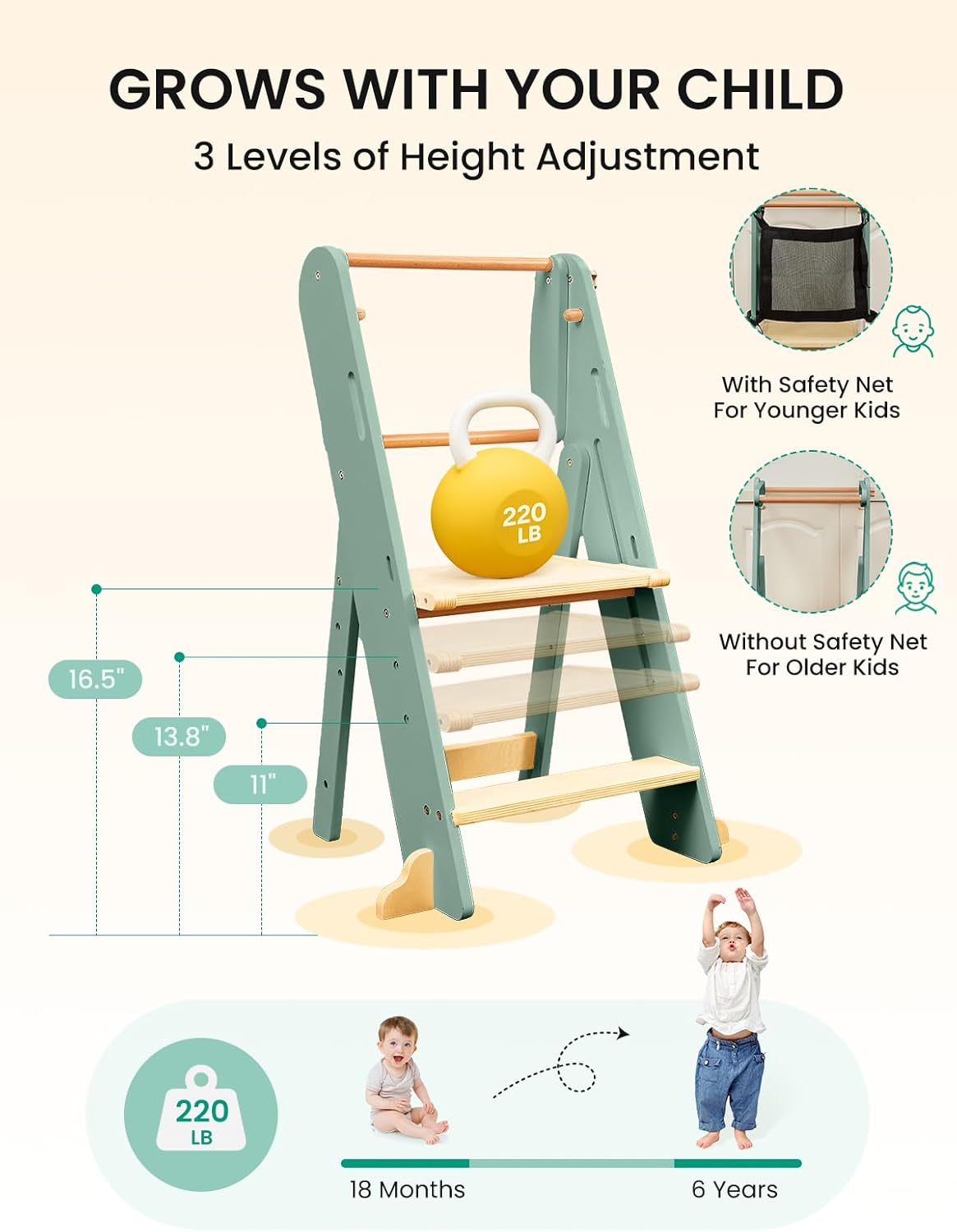 GROWS WITH YOUR CHILD

3 Levels of Height Adjustment

With Safety Net
For Younger Kids

Without Safety Net
For Older Kids

220
LB

16.5"

13.8"

11"

220
LB

18 Months

6 Years