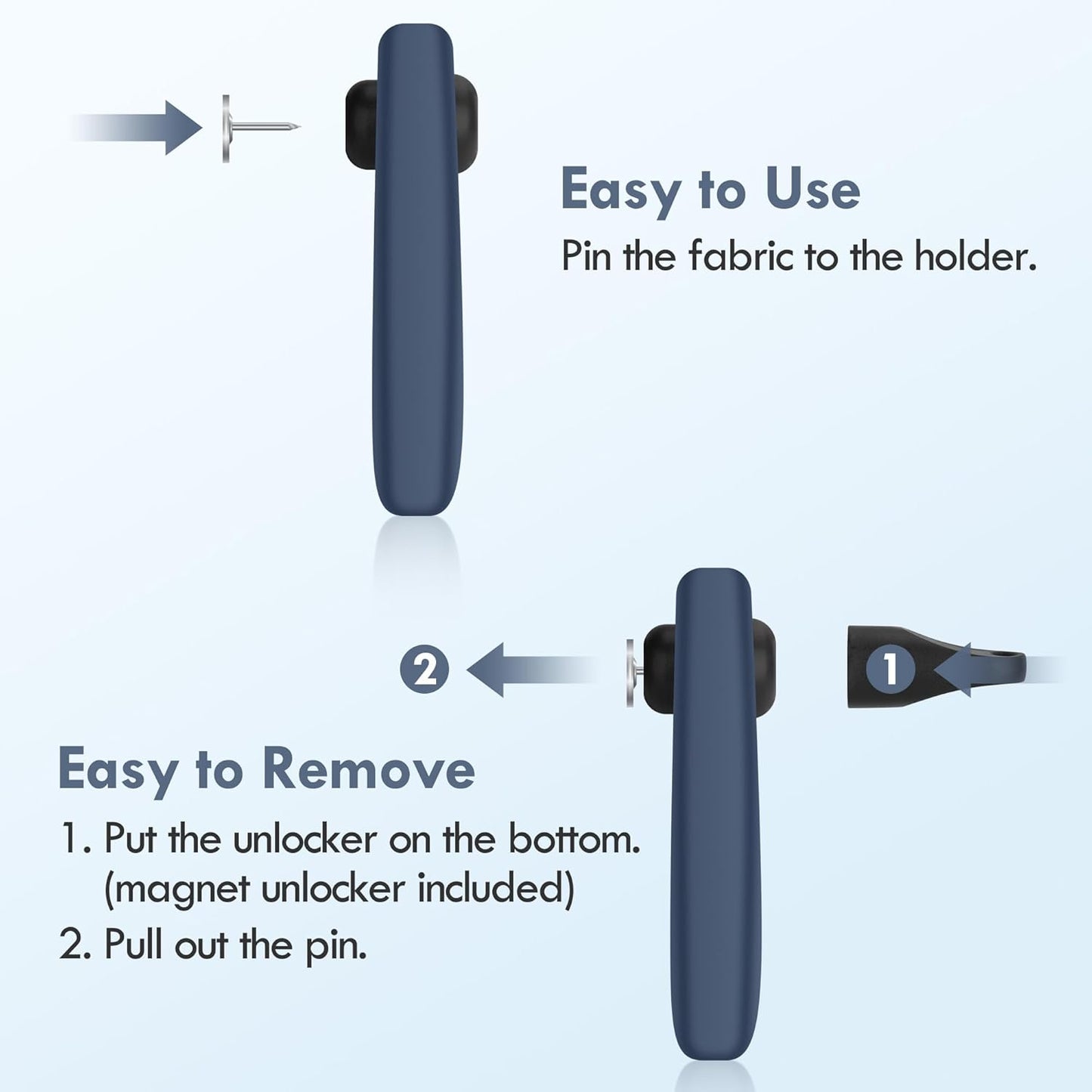 Easy to Use

Pin the fabric to the holder.

2

1

Easy to Remove

1. Put the unlocker on the bottom. (magnet unlocker included)

2. Pull out the pin.