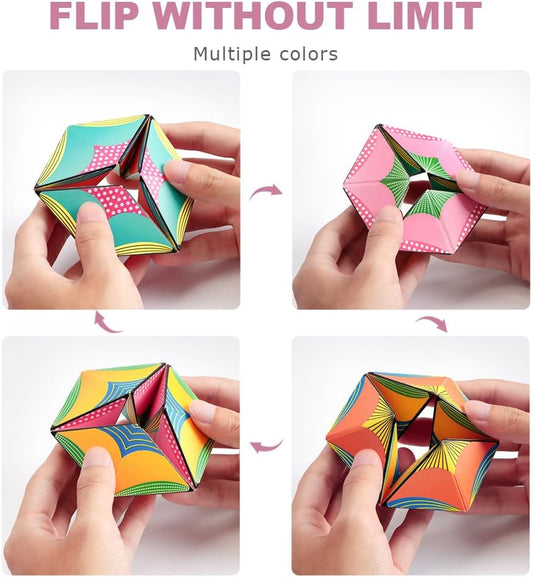 FLIP WITHOUT LIMIT

Multiple colors