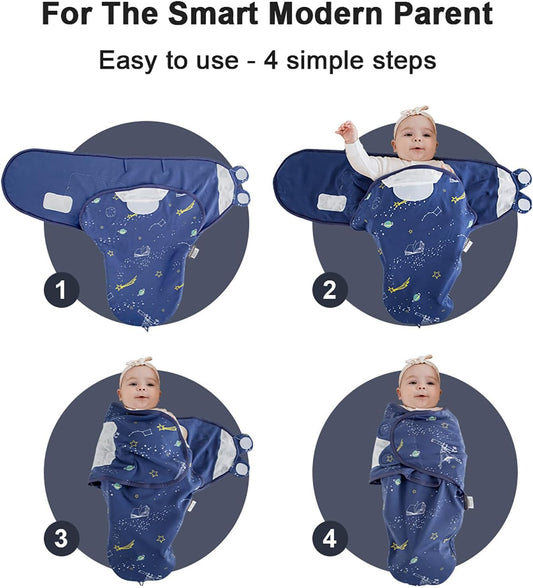 For The Smart Modern Parent

Easy to use - 4 simple steps

1

2

3

4