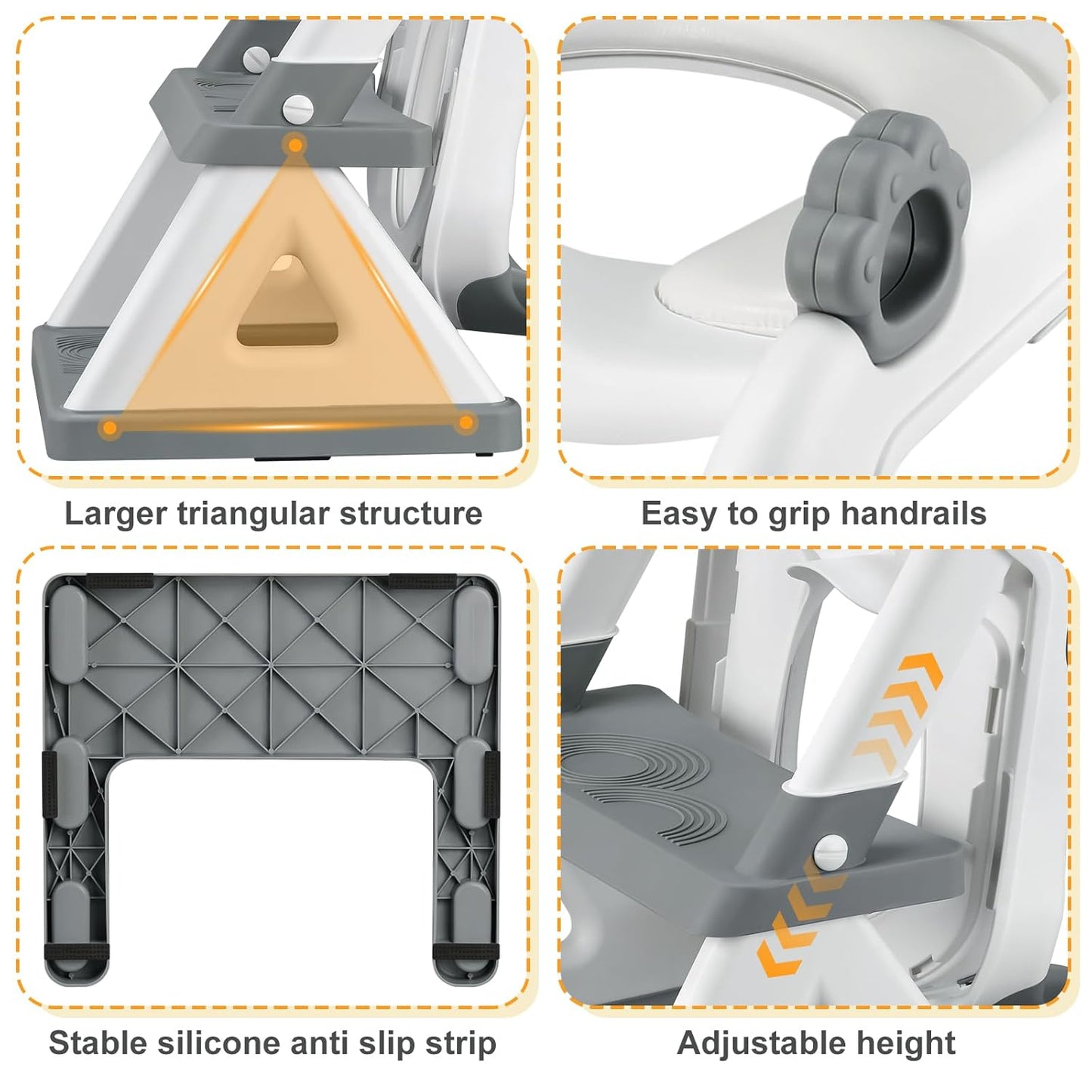 Larger triangular structure

Easy to grip handrails

Stable silicone anti slip strip

Adjustable height