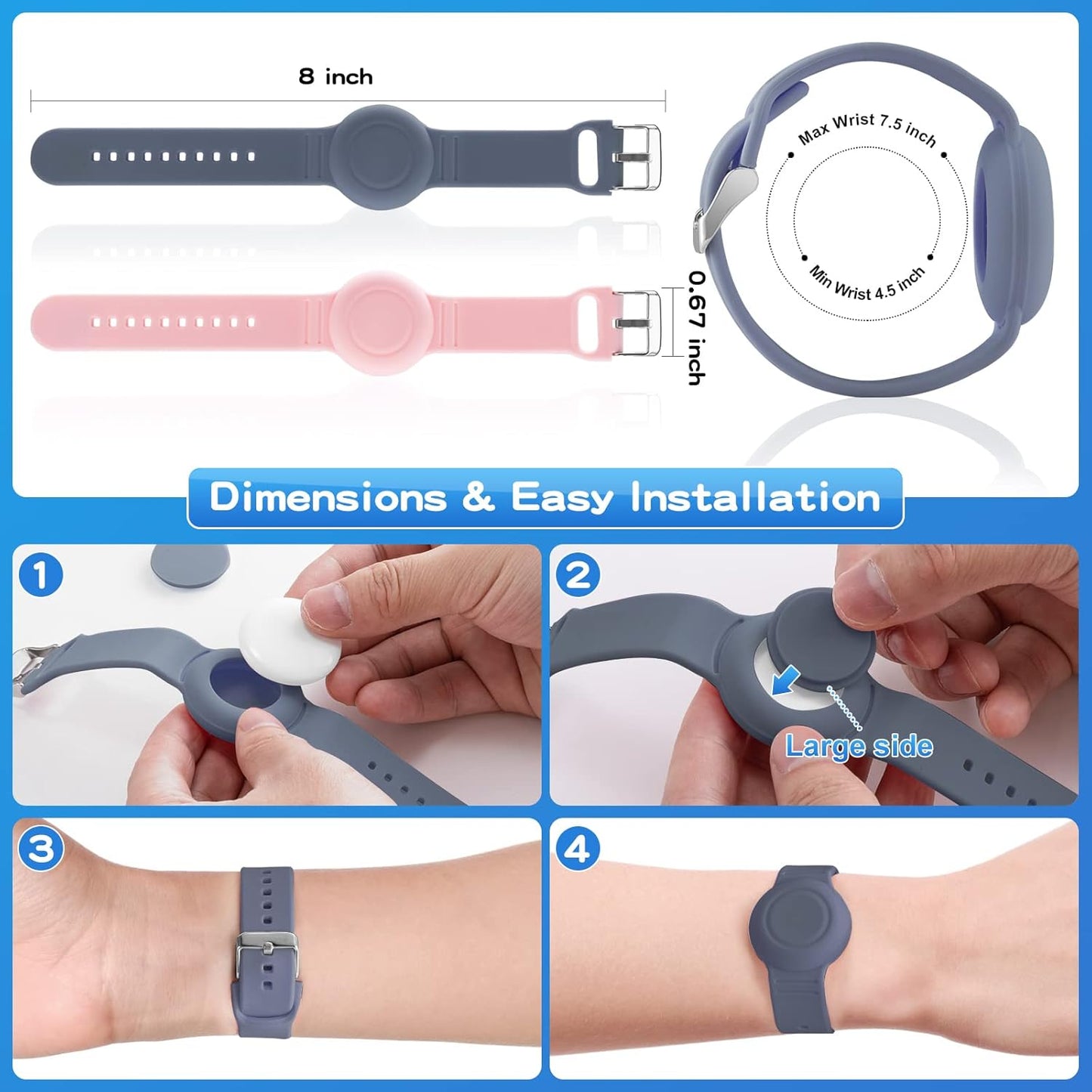 8 inch

0.67 inch

Max Wrist 7.5 inch

Min Wrist 4.5 inch

Dimensions & Easy Installation

1

2

Large side

3

4