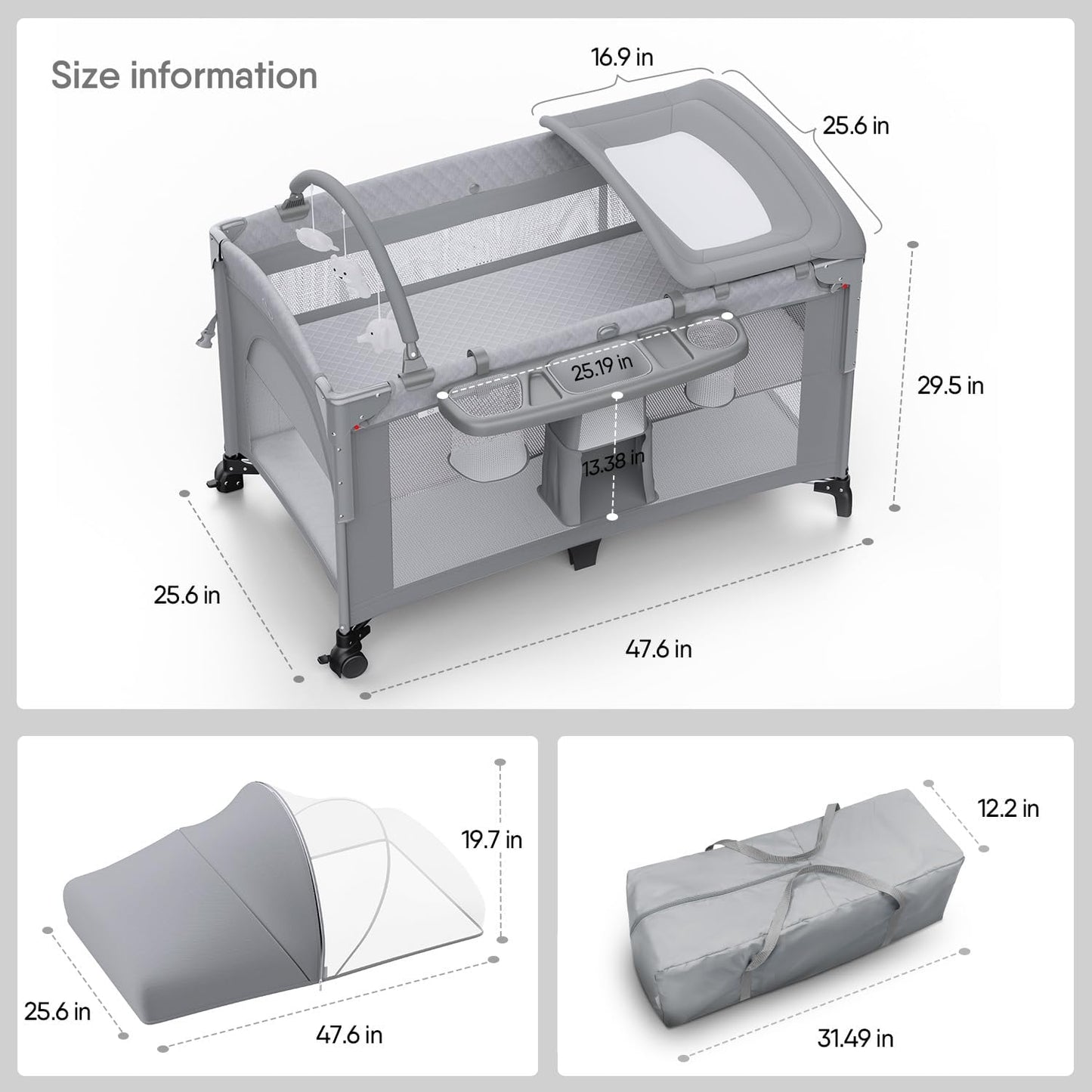 Size information

16.9 in

25.6 in

29.5 in

25.19 in

13.38 in

25.6 in

47.6 in

19.7 in

25.6 in

47.6 in

12.2 in

31.49 in