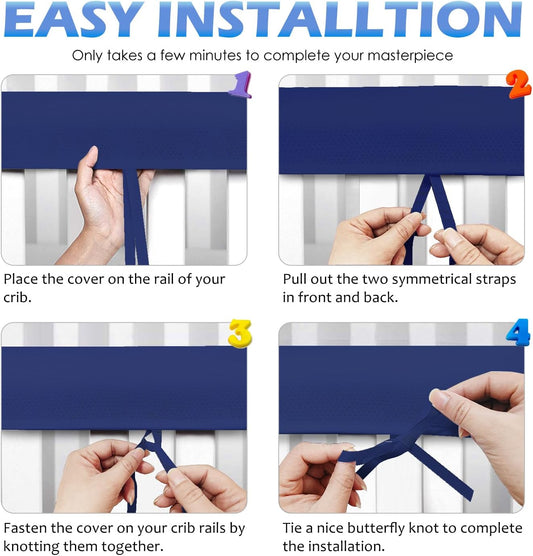 EASY INSTALLTION

Only takes a few minutes to complete your masterpiece

1

Place the cover on the rail of your crib.

2

Pull out the two symmetrical straps in front and back.

3

Fasten the cover on your crib rails by knotting them together.

4

Tie a nice butterfly knot to complete the installation.