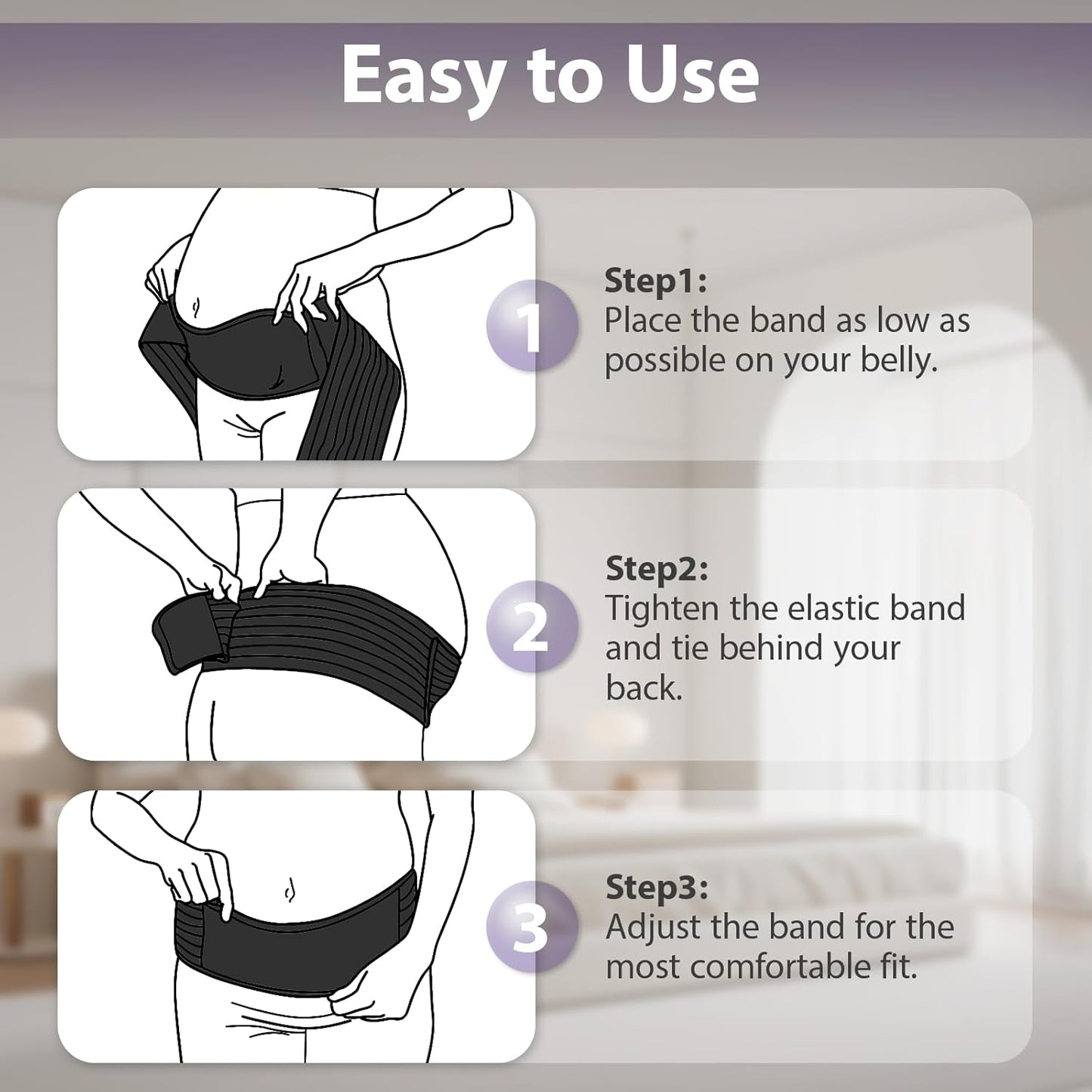 Easy to Use

1

Step1:
Place the band as low as possible on your belly.

2

Step2:
Tighten the elastic band and tie behind your back.

3

Step3:
Adjust the band for the most comfortable fit.