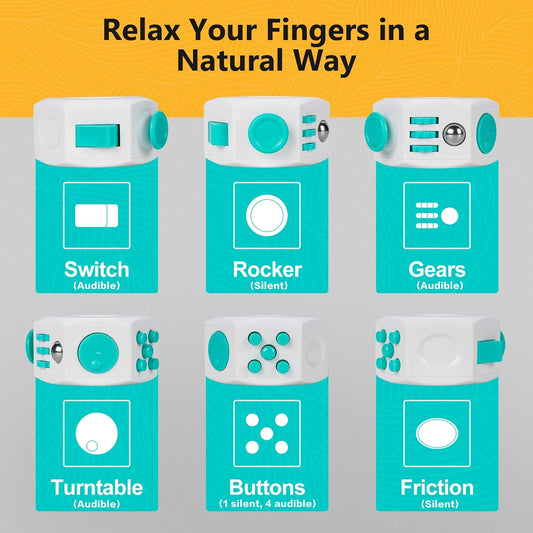 Relax Your Fingers in a Natural Way

Switch
(Audible)

Rocker
(Silent)

Gears
(Audible)

Turntable
(Audible)

Buttons
(1 silent, 4 audible)

Friction
(Silent)