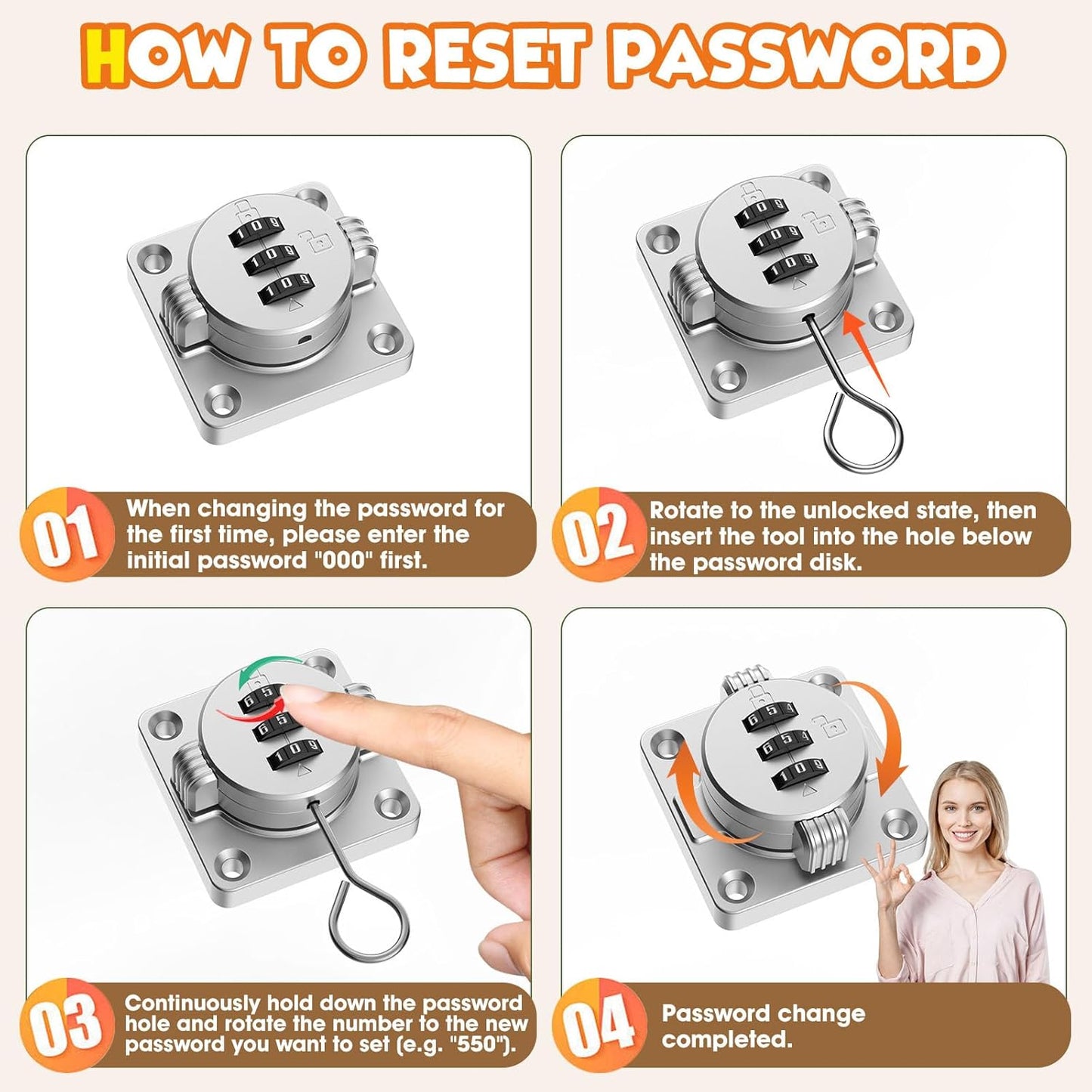 HOW TO RESET PASSWORD

1 0 9
1 0 9
1 0 9

01 When changing the password for the first time, please enter the initial password "000" first.

1 0 9
1 0 9
1 0 9

02 Rotate to the unlocked state, then insert the tool into the hole below the password disk.

6 5
6 5
1 0 9

03 Continuously hold down the password hole and rotate the number to the new password you want to set (e.g. "550").

6 5 4
6 5 4
1 0 9

04 Password change completed.