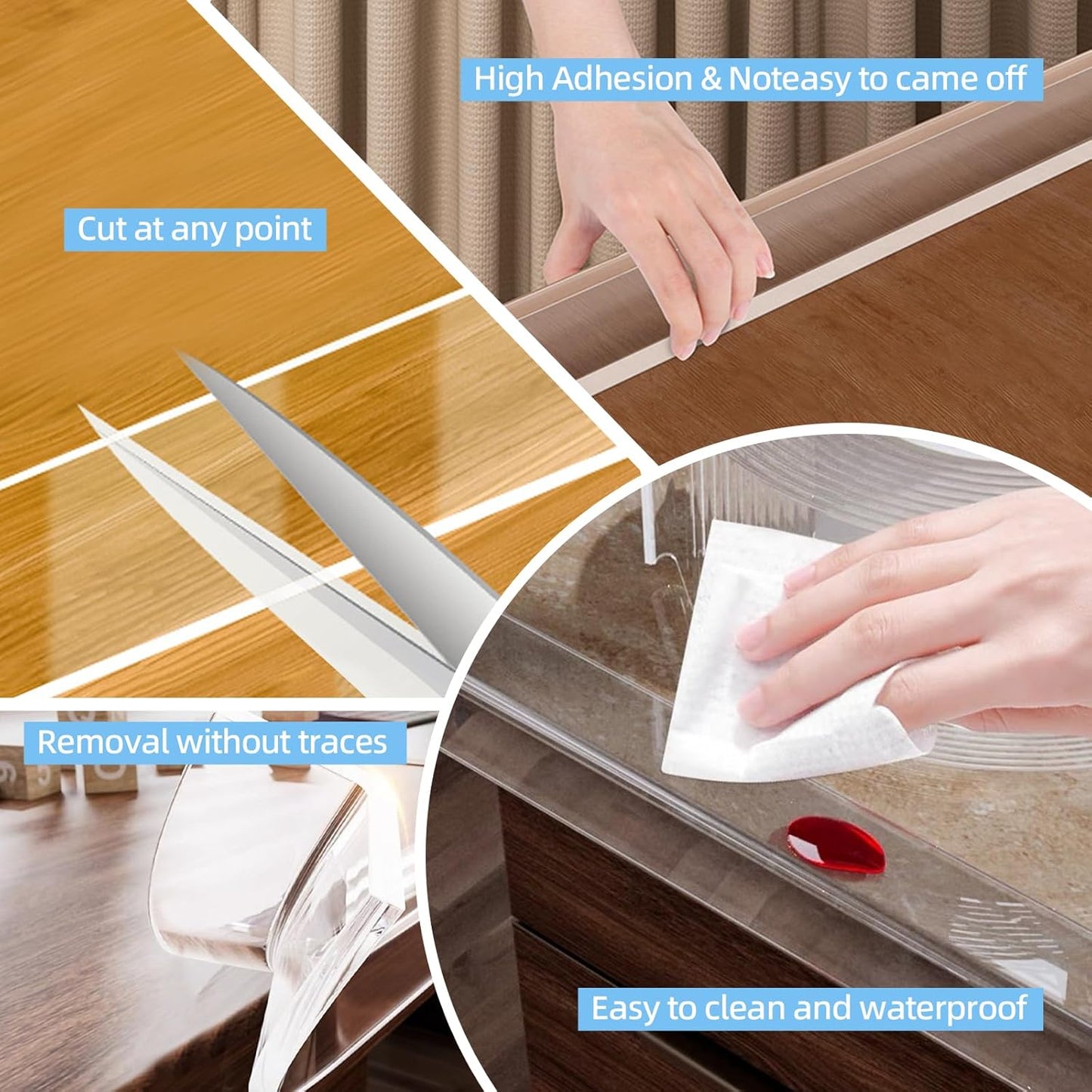 High Adhesion & Noteasy to came off

Cut at any point

Removal without traces

Easy to clean and waterproof