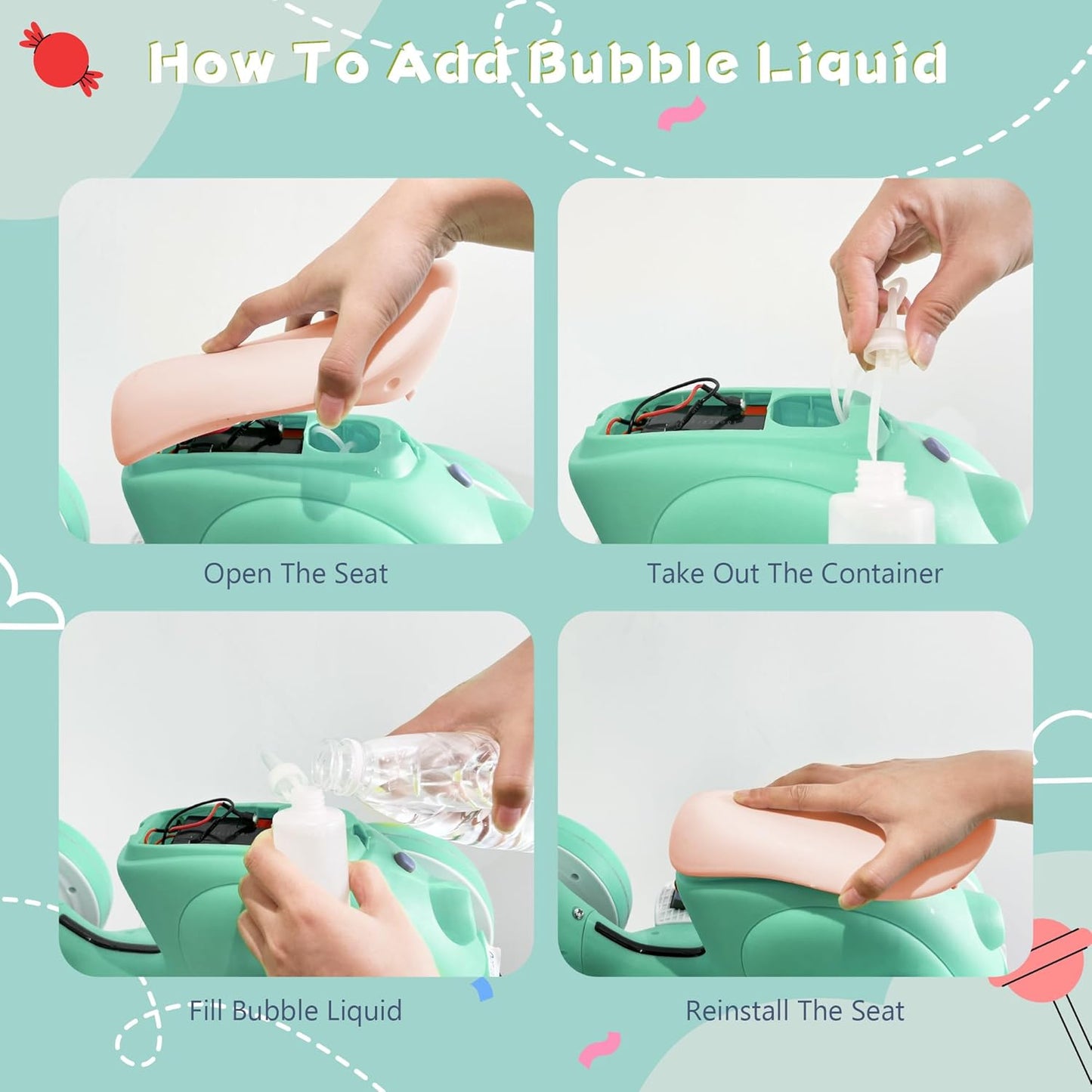 How To Add Bubble Liquid

Open The Seat

Take Out The Container

Fill Bubble Liquid

Reinstall The Seat