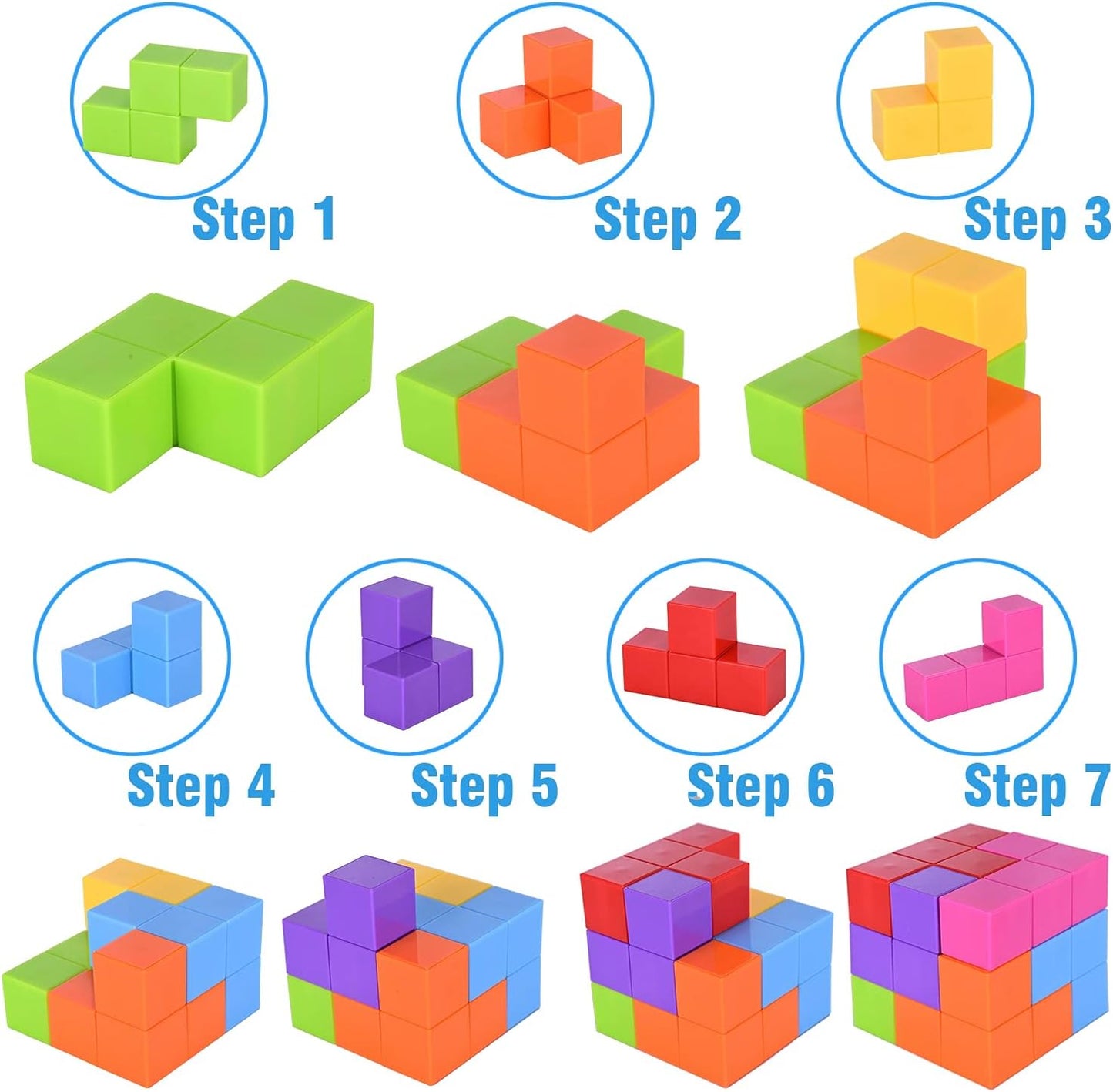 Step 1

Step 2

Step 3

Step 4

Step 5

Step 6

Step 7