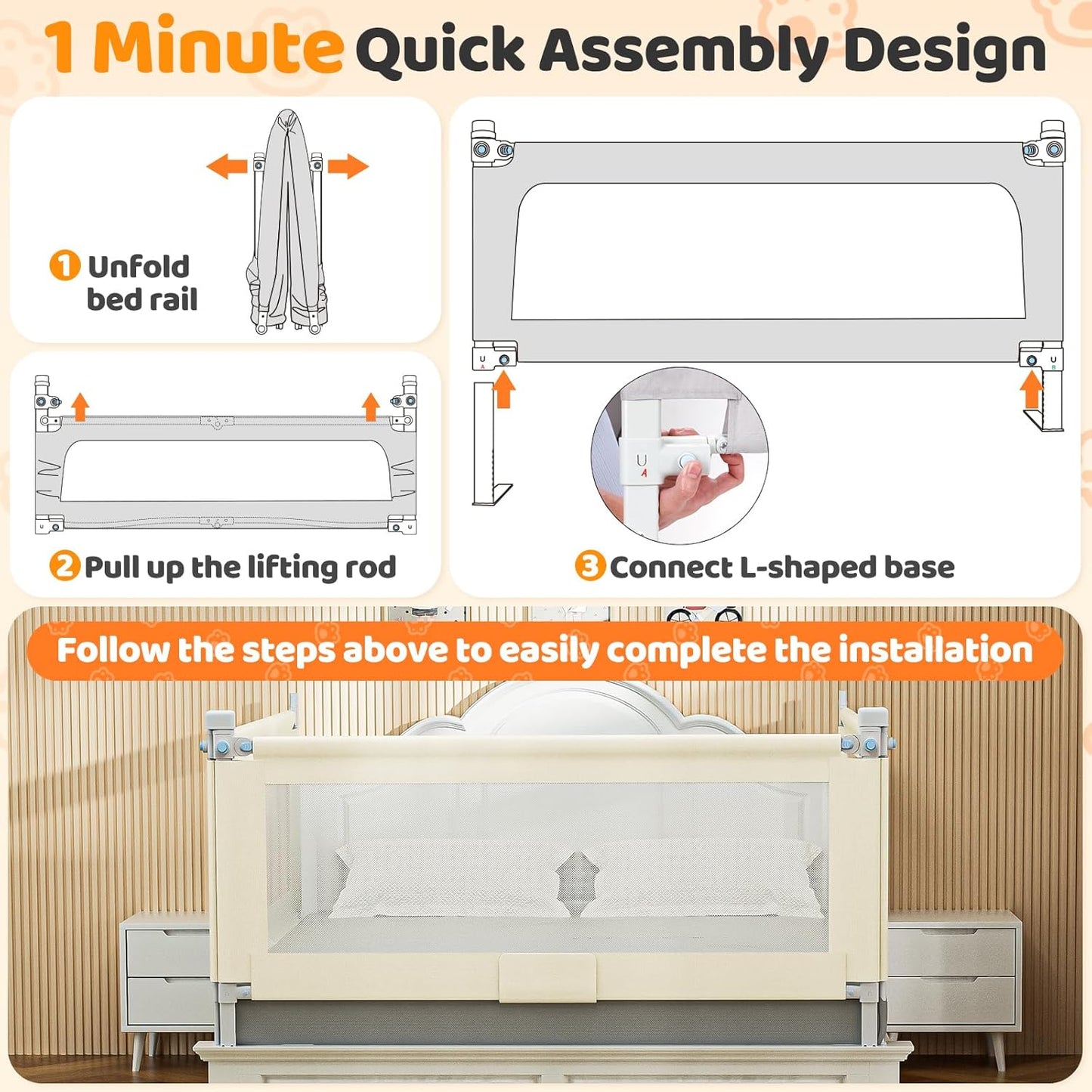 1 Minute Quick Assembly Design

1 Unfold bed rail

2 Pull up the lifting rod

U A

U B

U A

3 Connect L-shaped base

Follow the steps above to easily complete the installation