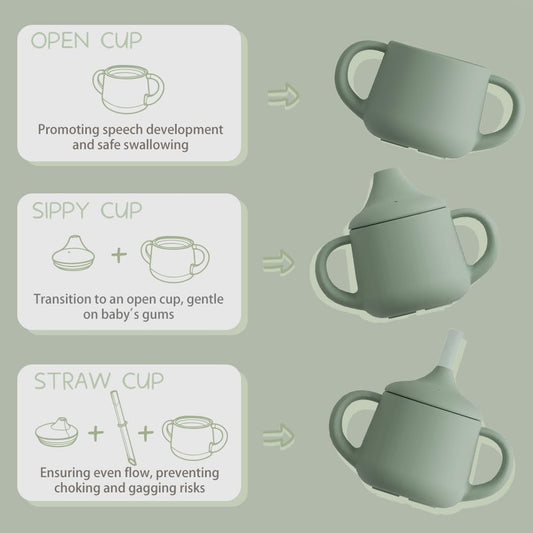 OPEN CUP

Promoting speech development and safe swallowing

SIPPY CUP

+

Transition to an open cup, gentle on baby´s gums

STRAW CUP

+ +

Ensuring even flow, preventing choking and gagging risks