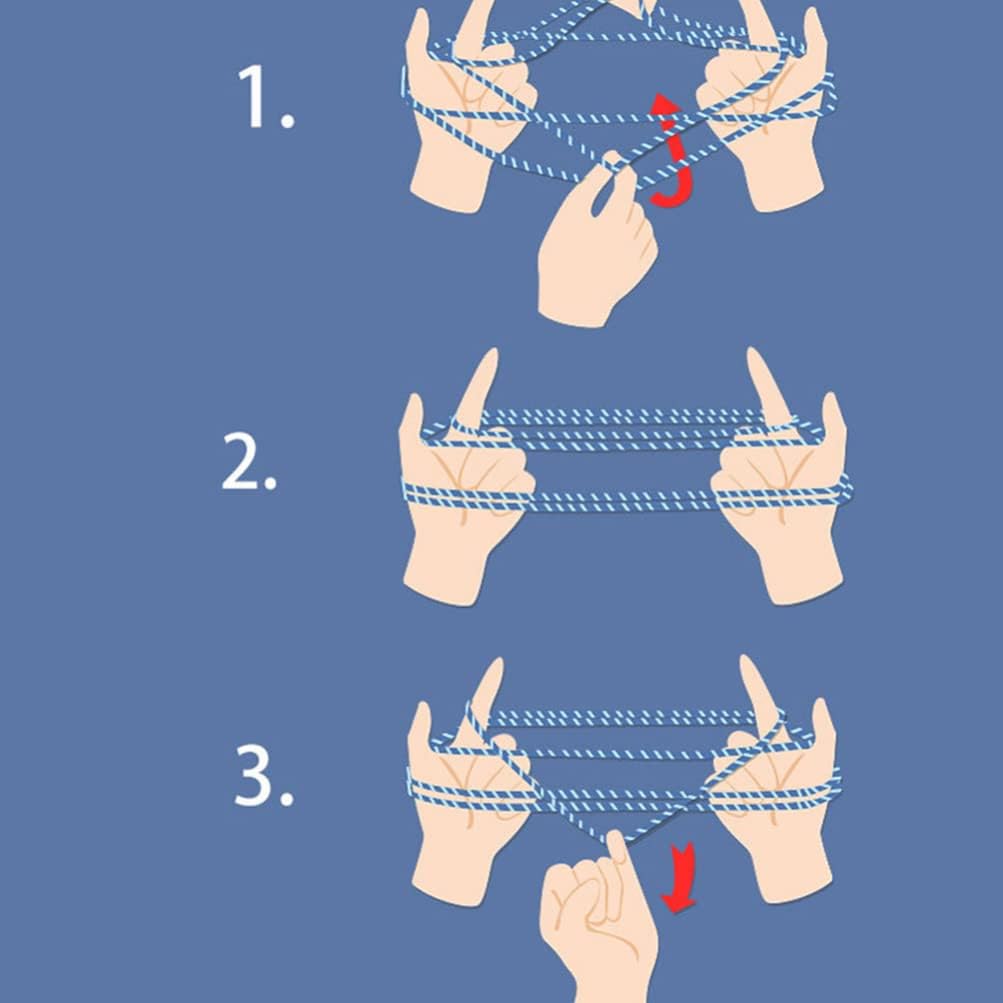 1.

2.

3.