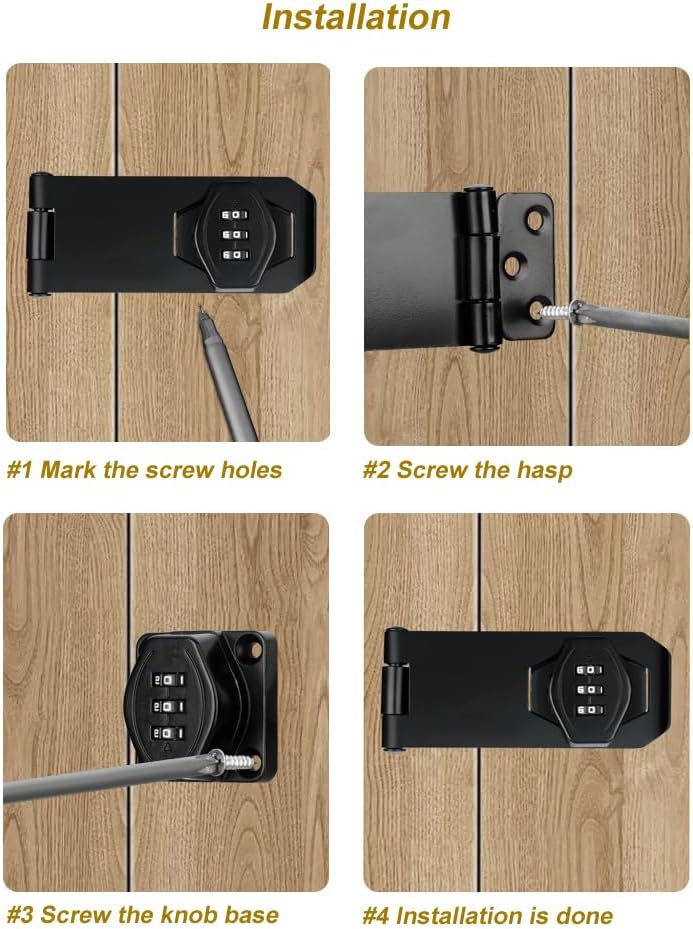 Installation

#1 Mark the screw holes

#2 Screw the hasp

#3 Screw the knob base

#4 Installation is done