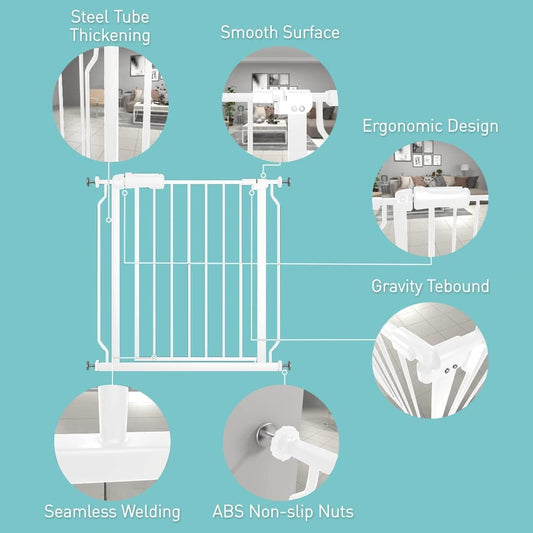 Steel Tube Thickening

Smooth Surface

Ergonomic Design

Gravity Tebound

Seamless Welding

ABS Non-slip Nuts