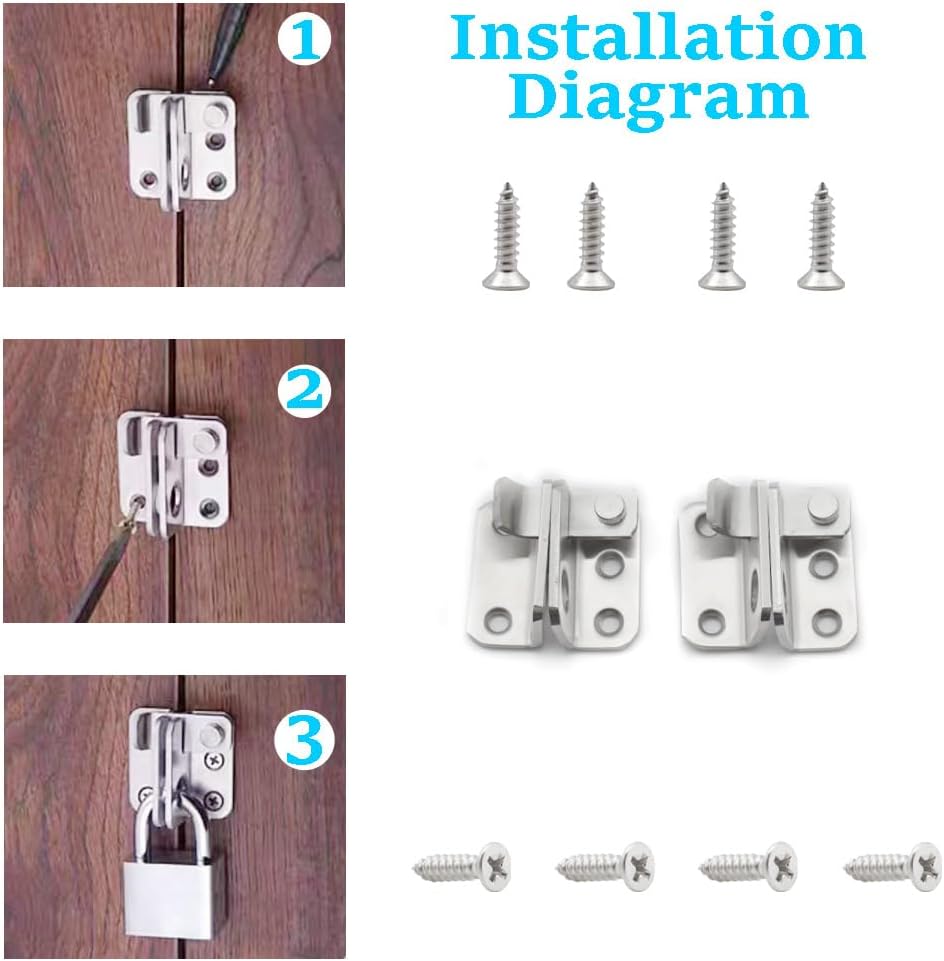 1

Installation Diagram

2

3