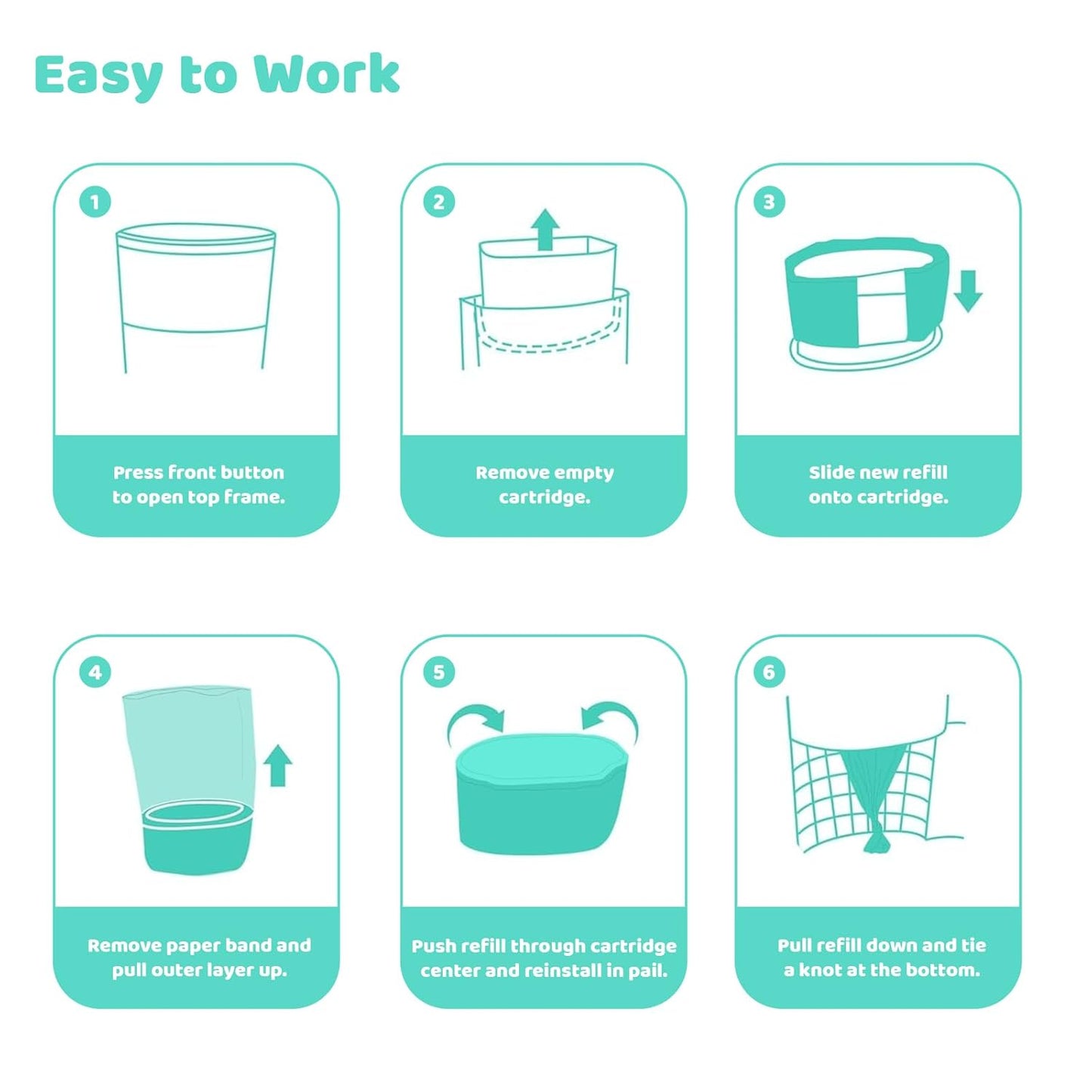 Easy to Work

1

Press front button to open top frame.

2

Remove empty cartridge.

3

Slide new refill onto cartridge.

4

Remove paper band and pull outer layer up.

5

Push refill through cartridge center and reinstall in pail.

6

Pull refill down and tie a knot at the bottom.