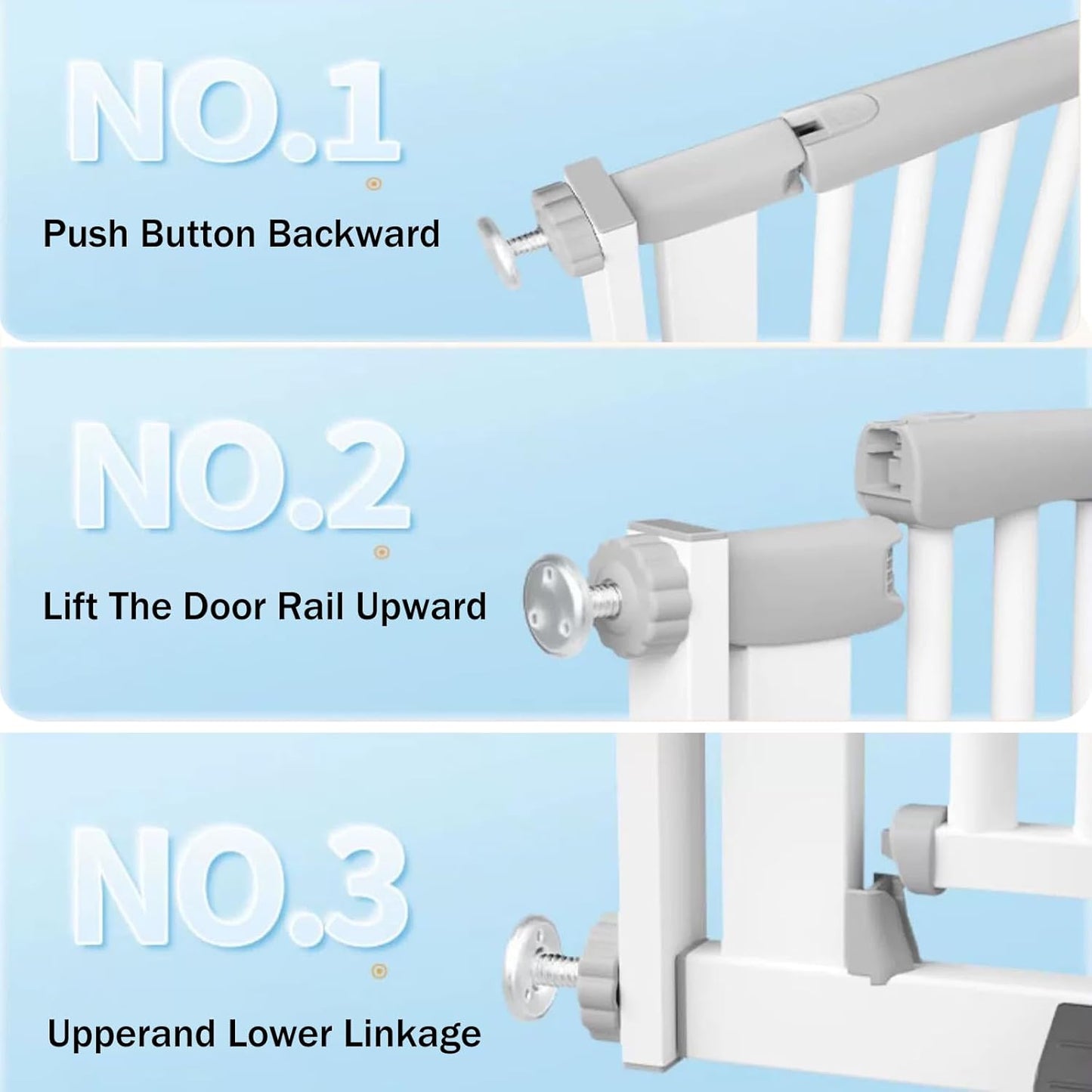 NO.1

Push Button Backward

NO.2

Lift The Door Rail Upward

NO.3

Upperand Lower Linkage