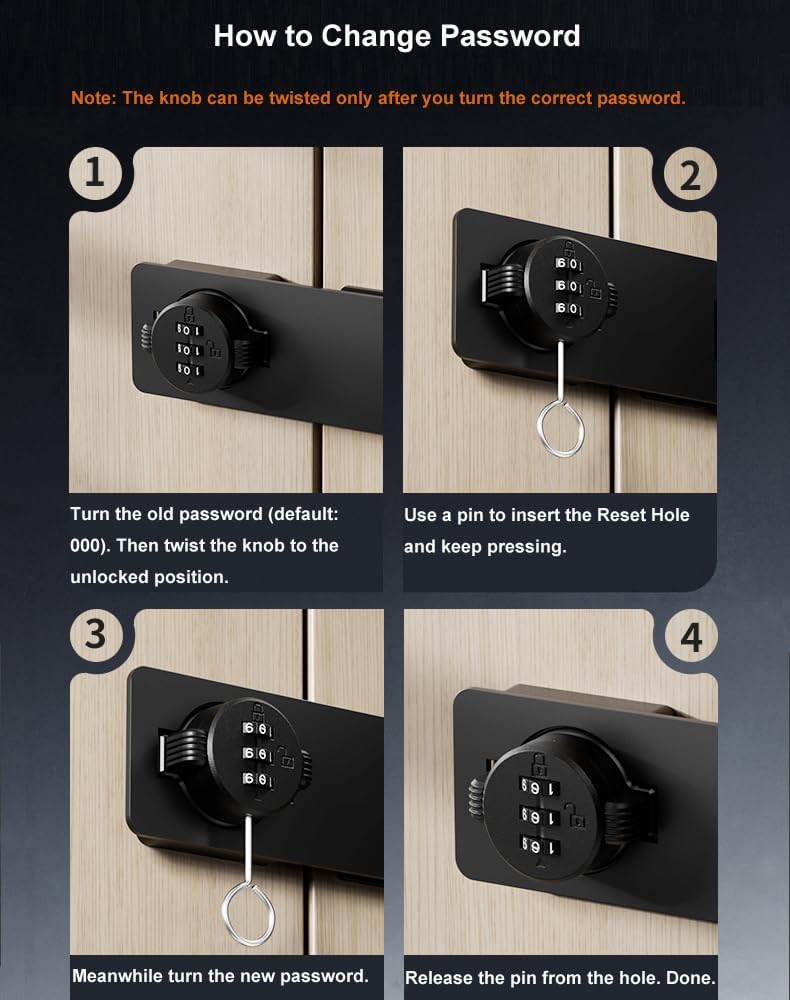 How to Change Password

Note: The knob can be twisted only after you turn the correct password.

1

Turn the old password (default: 000). Then twist the knob to the unlocked position.

2

Use a pin to insert the Reset Hole and keep pressing.

3

Meanwhile turn the new password.

4

Release the pin from the hole. Done.