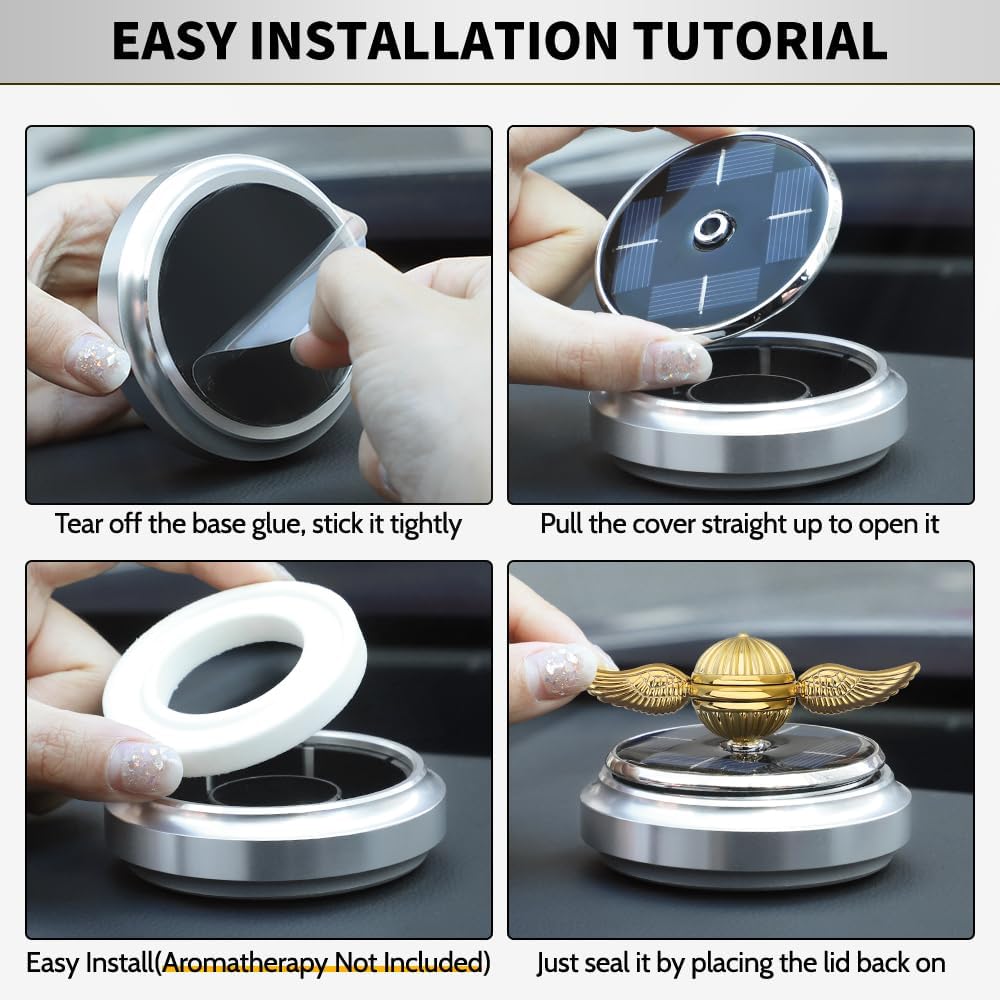 EASY INSTALLATION TUTORIAL

Tear off the base glue, stick it tightly

Pull the cover straight up to open it

Easy Install(Aromatherapy Not Included)

Just seal it by placing the lid back on