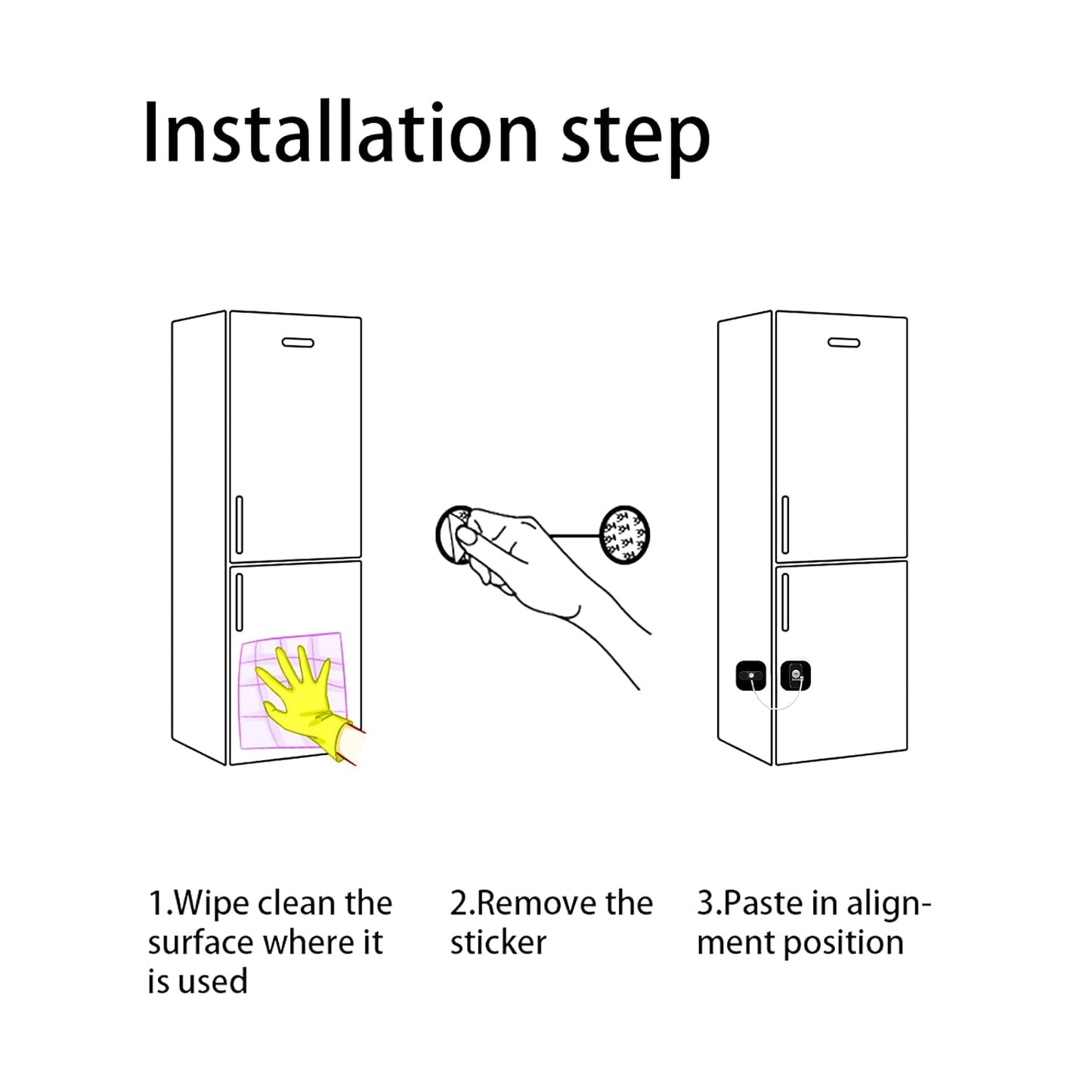 Installation step

1.Wipe clean the surface where it is used

2.Remove the sticker

3.Paste in alignment position