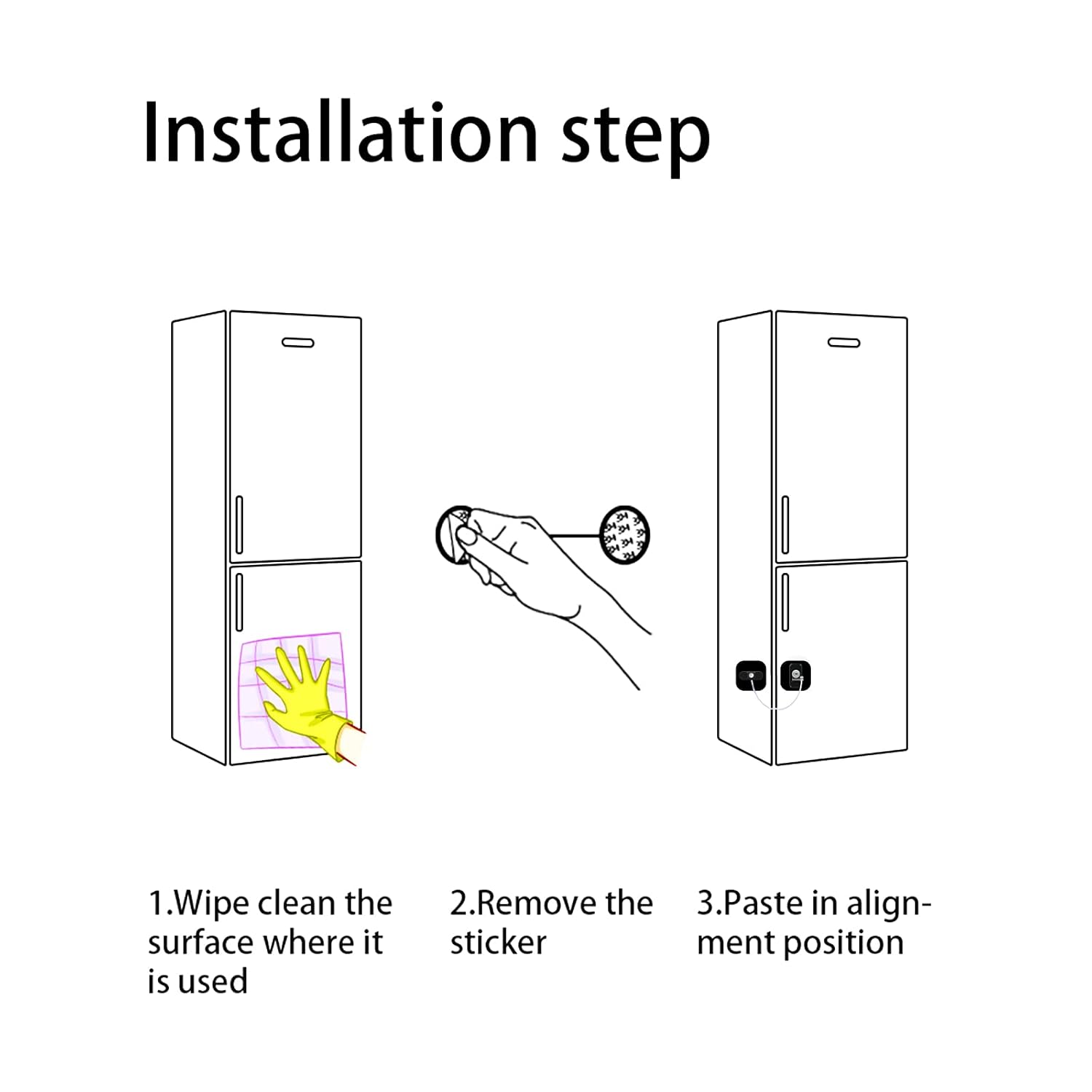 Installation step

1.Wipe clean the surface where it is used

2.Remove the sticker

3.Paste in alignment position