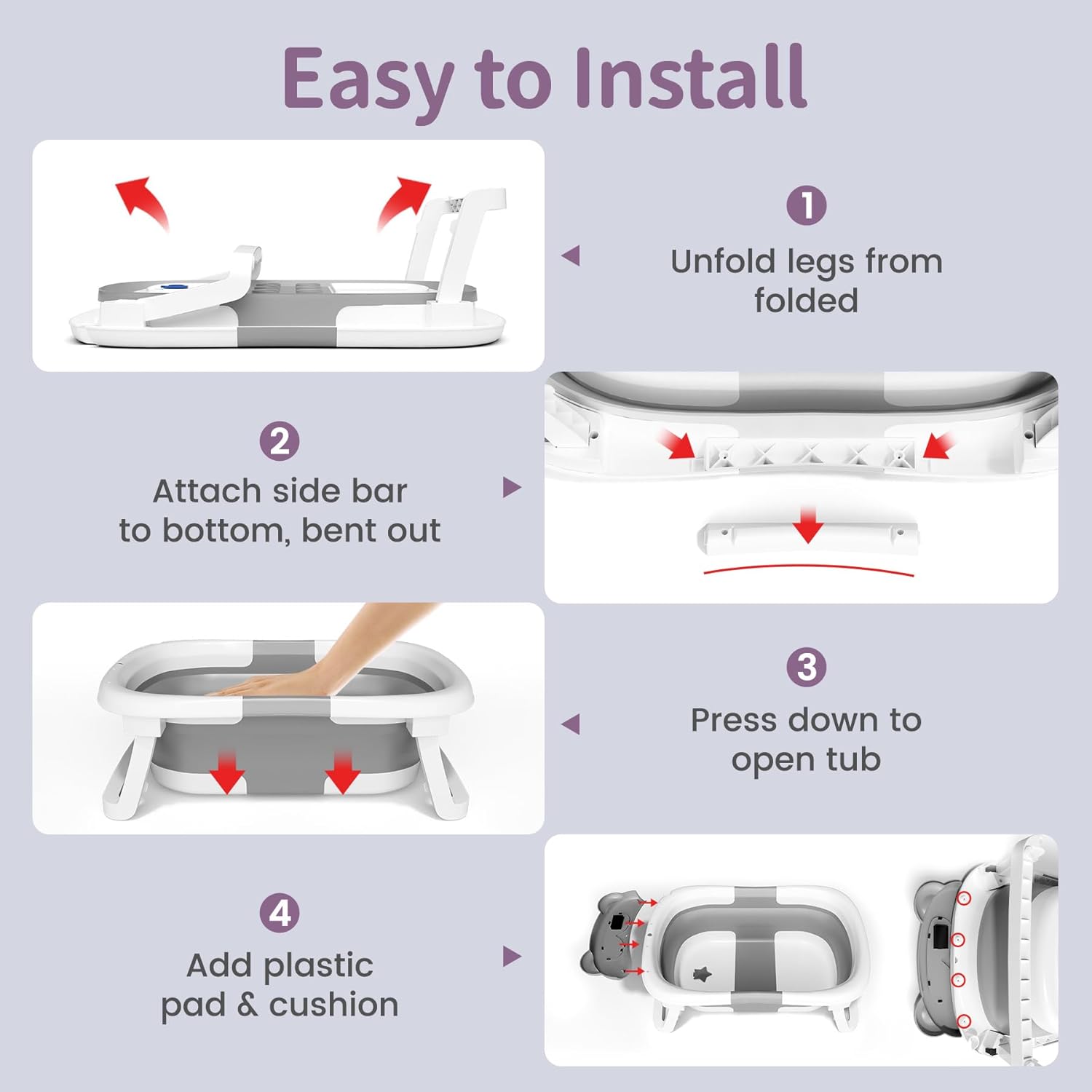 Easy to Install

1
Unfold legs from folded

2
Attach side bar to bottom, bent out

3
Press down to open tub

4
Add plastic pad & cushion