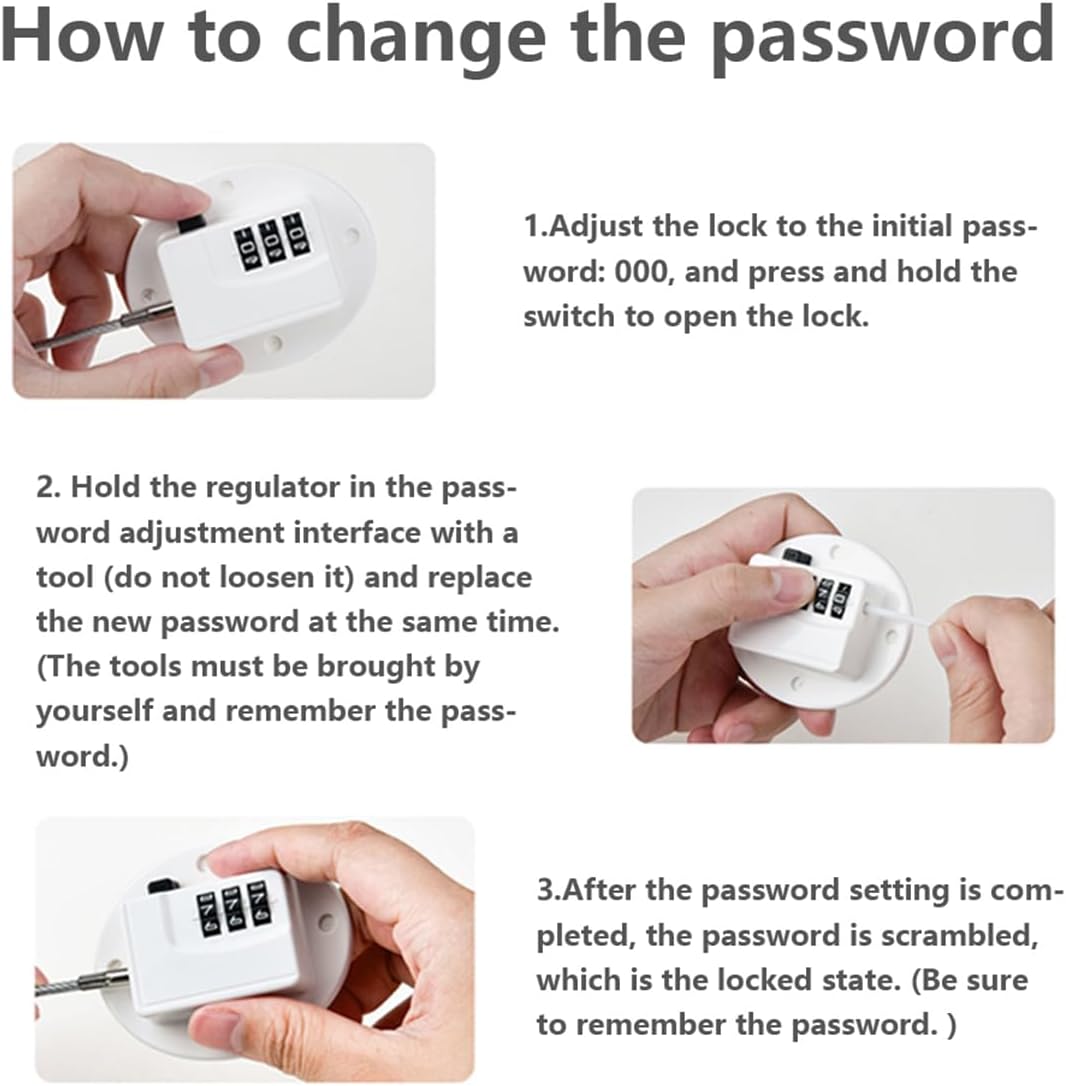 How to change the password

1.Adjust the lock to the initial password: 000, and press and hold the switch to open the lock.

2. Hold the regulator in the password adjustment interface with a tool (do not loosen it) and replace the new password at the same time. (The tools must be brought by yourself and remember the password.)

3.After the password setting is completed, the password is scrambled, which is the locked state. (Be sure to remember the password. )