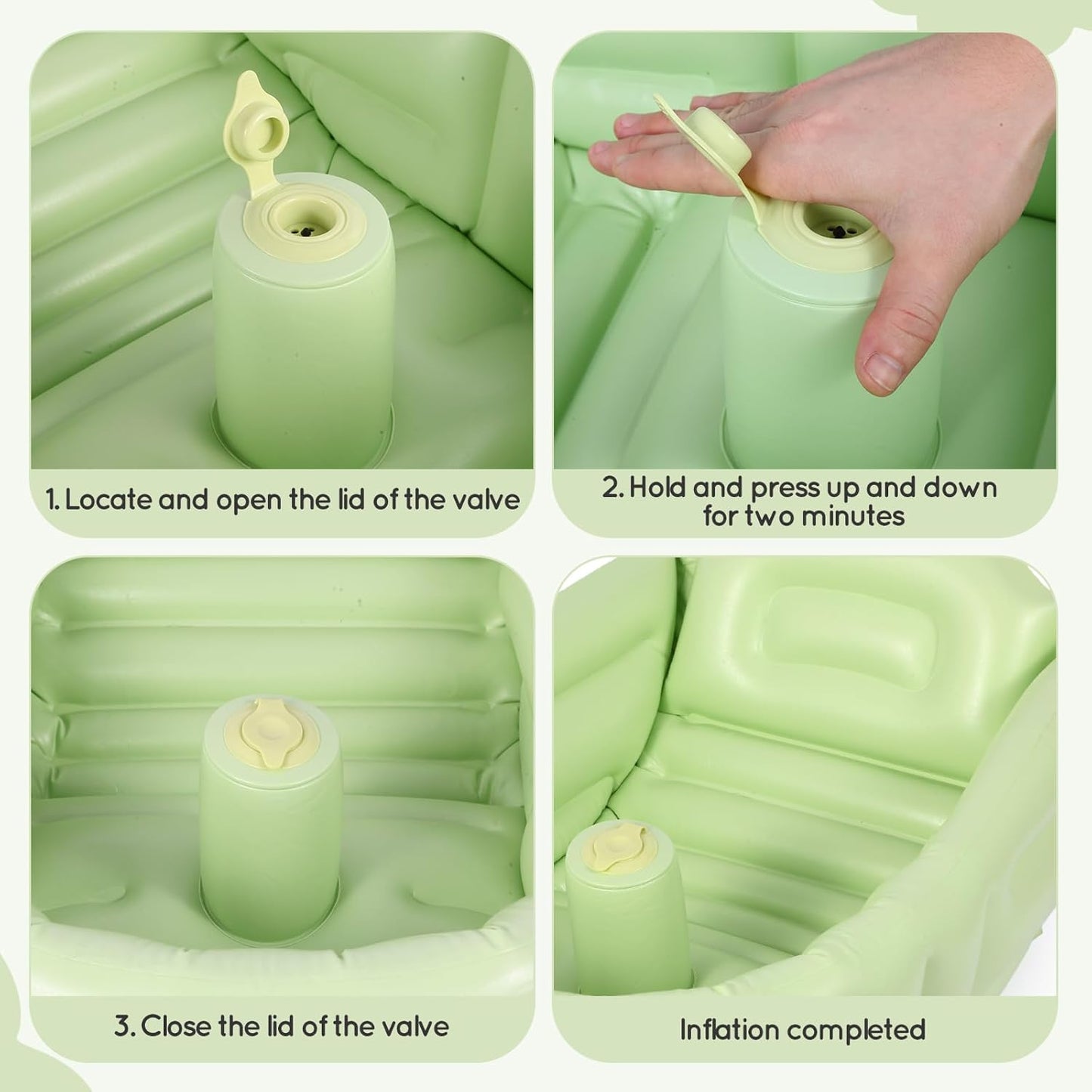 1. Locate and open the lid of the valve

2. Hold and press up and down for two minutes

3. Close the lid of the valve

Inflation completed