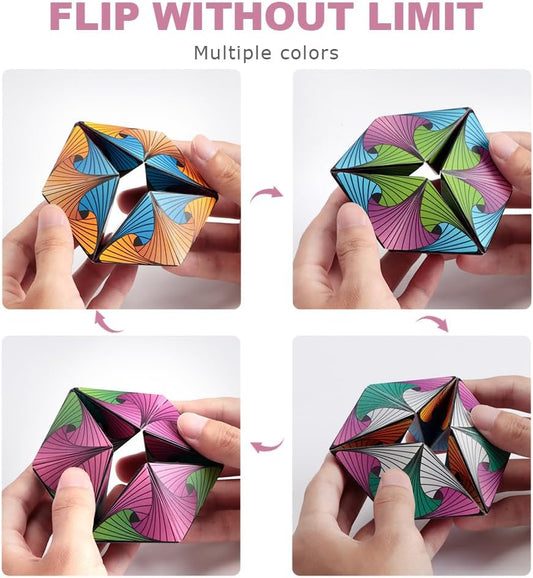 FLIP WITHOUT LIMIT

Multiple colors