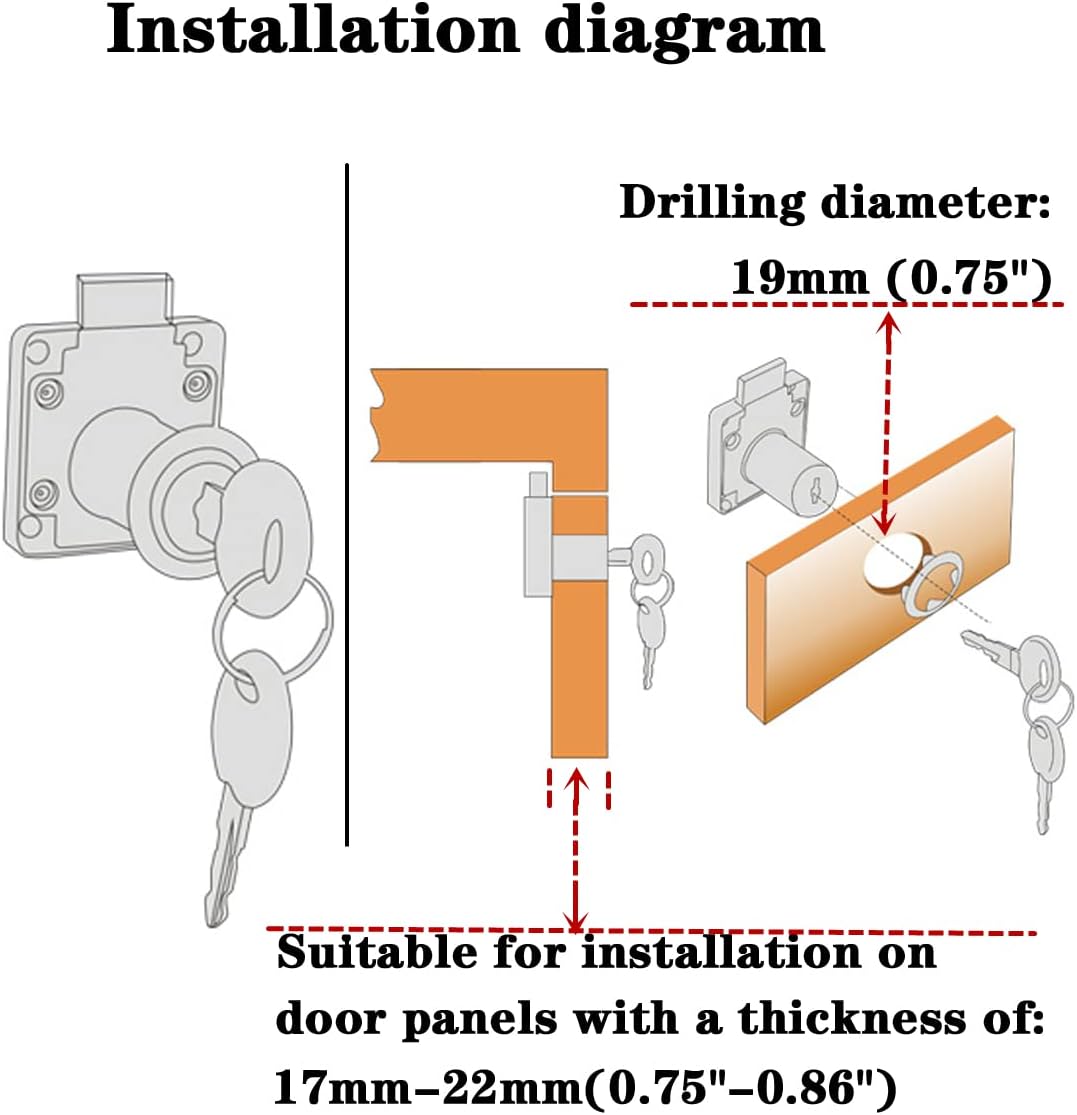 Installation diagram

Drilling diameter:
19mm (0.75")

Suitable for installation on door panels with a thickness of: 17mm–22mm(0.75"–0.86")