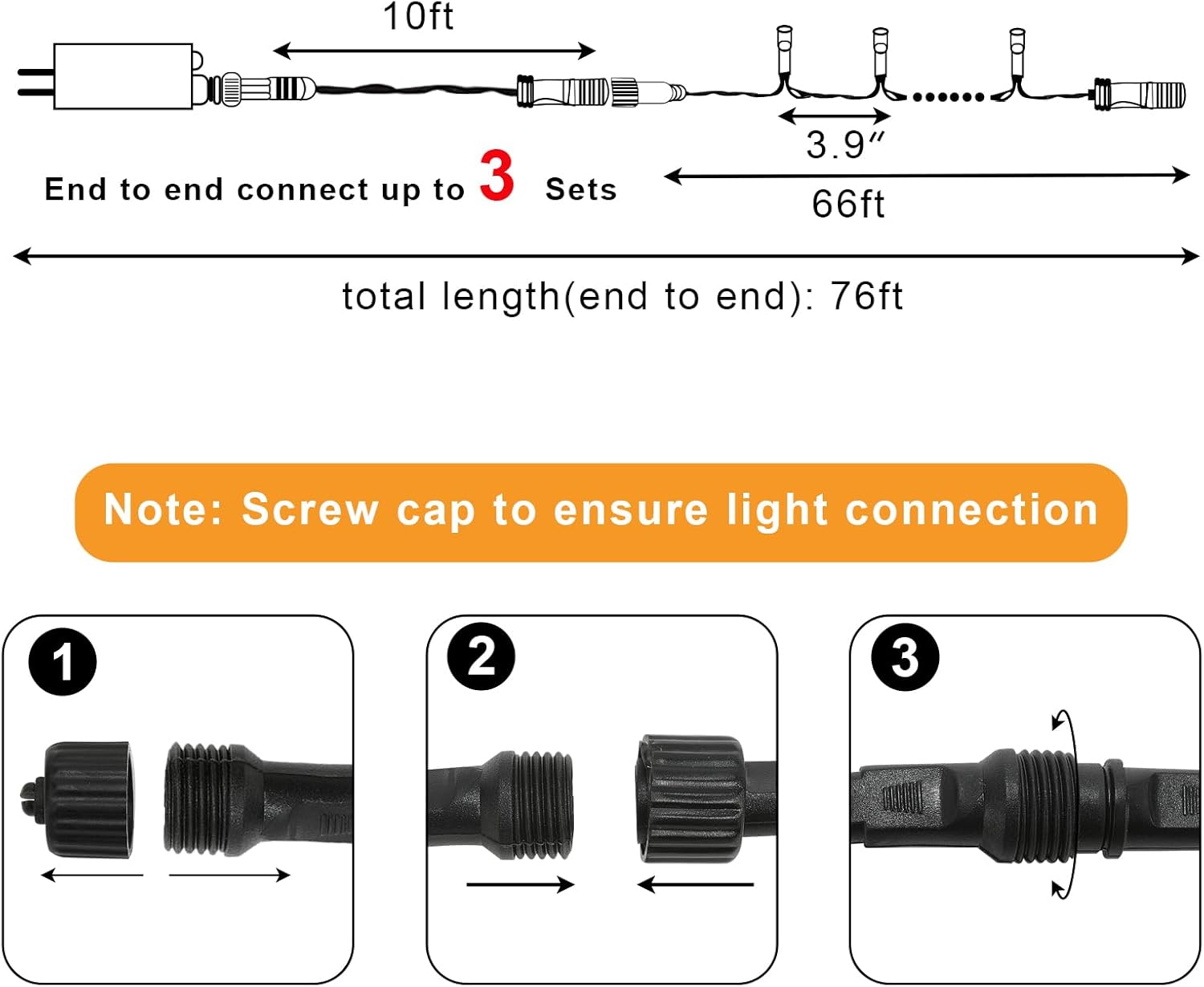 10ft

3.9″

End to end connect up to 3 Sets

66ft

total length(end to end): 76ft

Note: Screw cap to ensure light connection

1

2

3