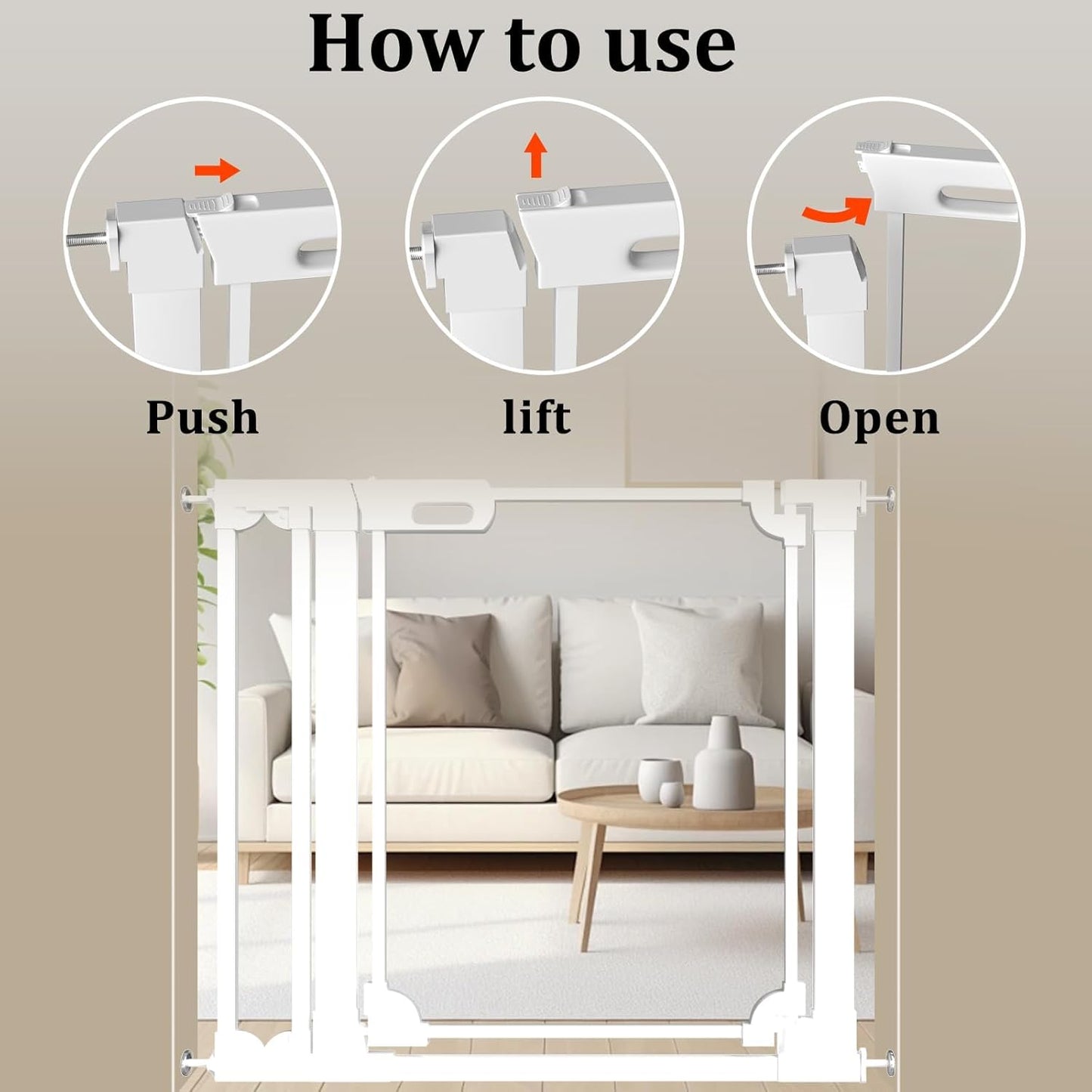 How to use

Push

lift

Open