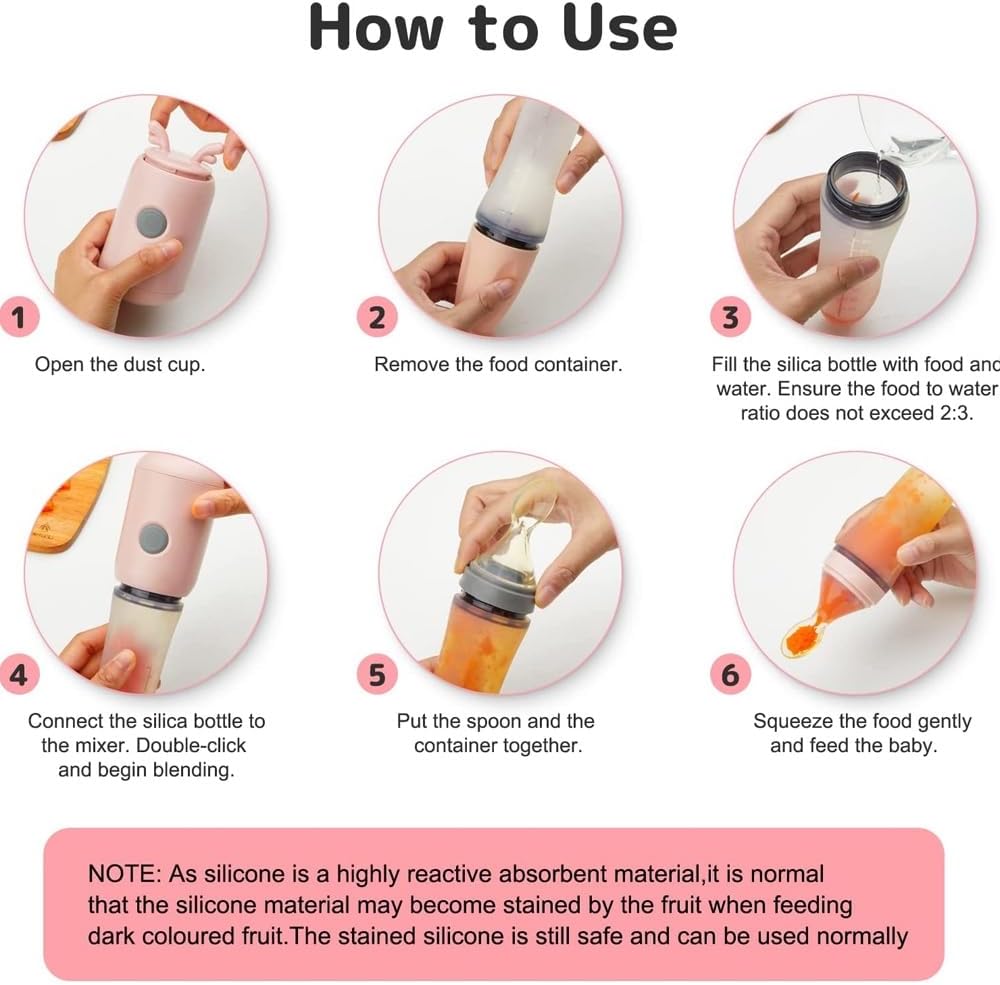 How to Use

1
Open the dust cup.

2
Remove the food container.

3
Fill the silica bottle with food and water. Ensure the food to water ratio does not exceed 2:3.

4
Connect the silica bottle to the mixer. Double-click and begin blending.

5
Put the spoon and the container together.

6
Squeeze the food gently and feed the baby.

NOTE: As silicone is a highly reactive absorbent material,it is normal that the silicone material may become stained by the fruit when feeding dark coloured fruit.The stained silicone is still safe and can be used normally