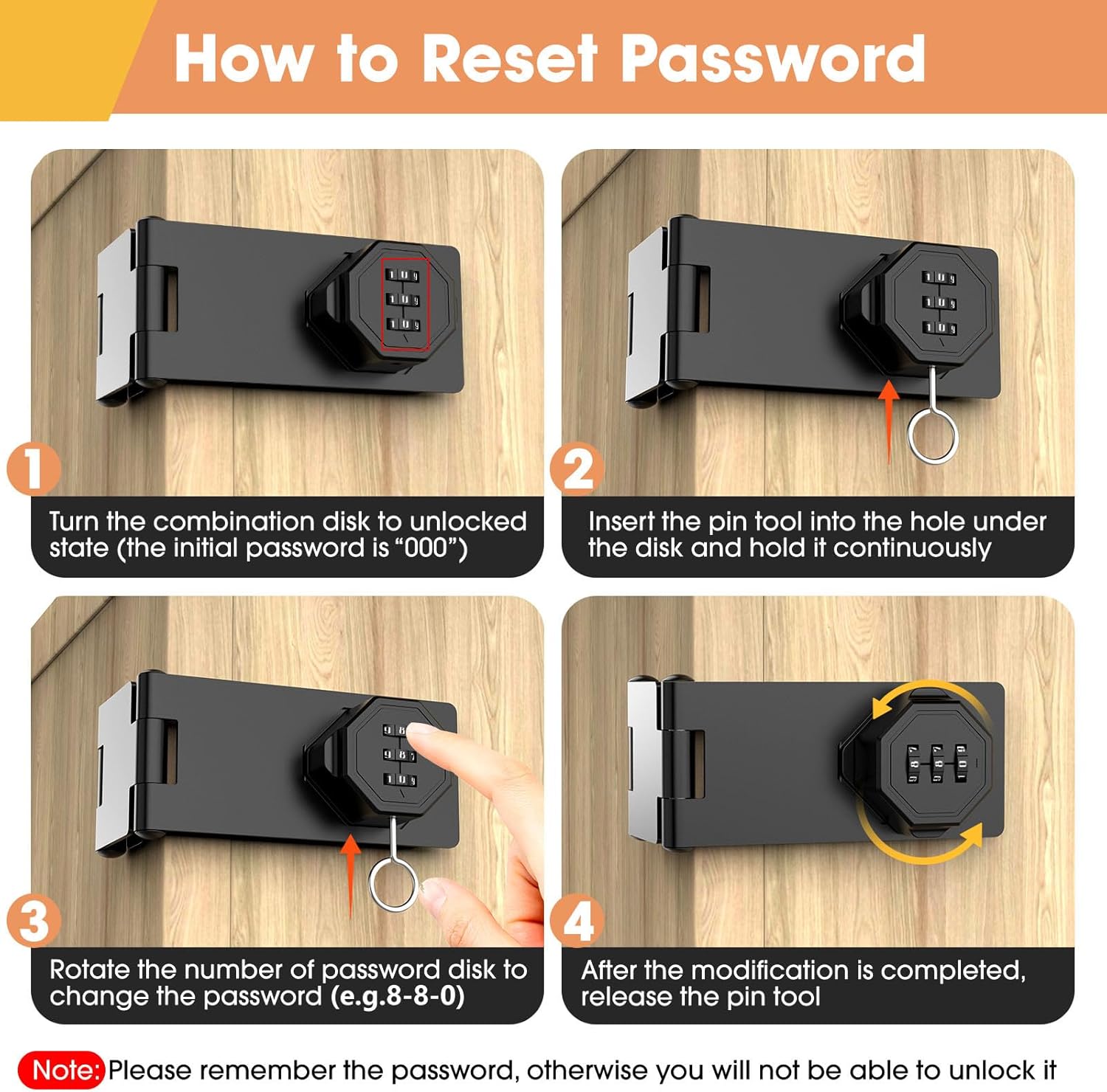 How to Reset Password

1

Turn the combination disk to unlocked state (the initial password is “000”)

2

Insert the pin tool into the hole under the disk and hold it continuously

3

Rotate the number of password disk to change the password (e.g.8-8-0)

4

After the modification is completed, release the pin tool

Note: Please remember the password, otherwise you will not be able to unlock it