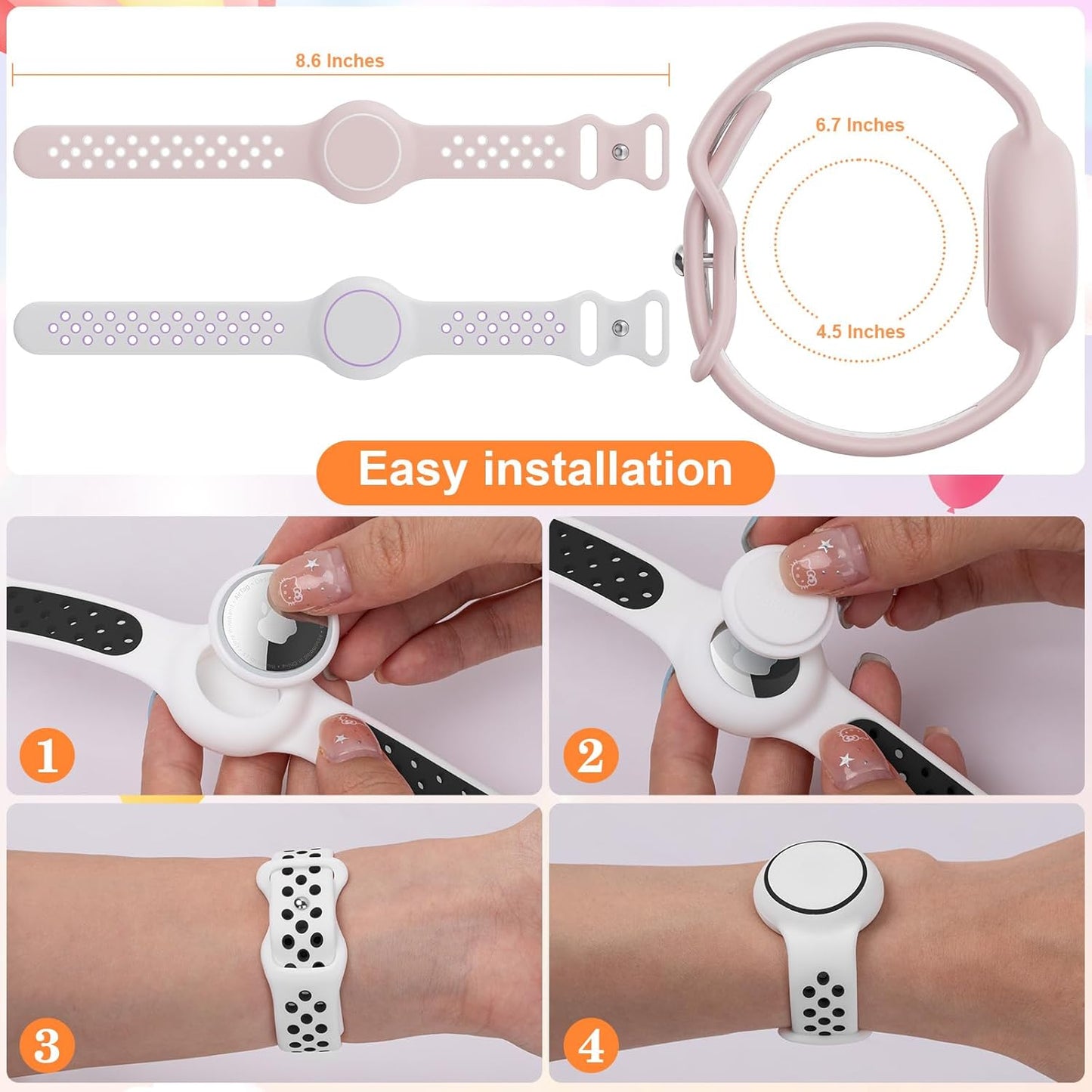 8.6 Inches

6.7 Inches

4.5 Inches

Easy installation

1

2

3

4