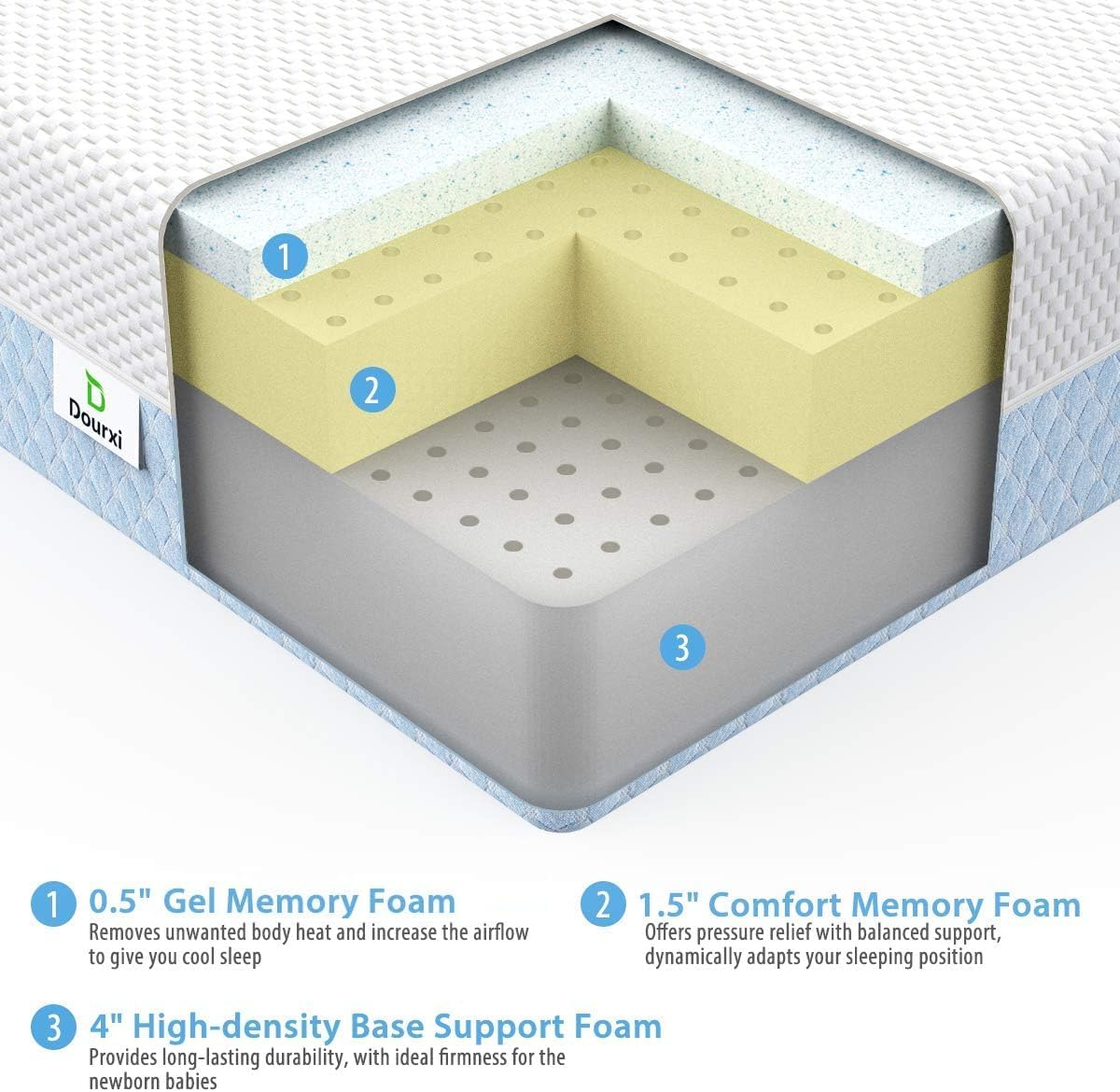 1

2

Dourxi

3

1 0.5" Gel Memory Foam
Removes unwanted body heat and increase the airflow to give you cool sleep

2 1.5" Comfort Memory Foam
Offers pressure relief with balanced support, dynamically adapts your sleeping position

3 4" High-density Base Support Foam
Provides long-lasting durability, with ideal firmness for the newborn babies