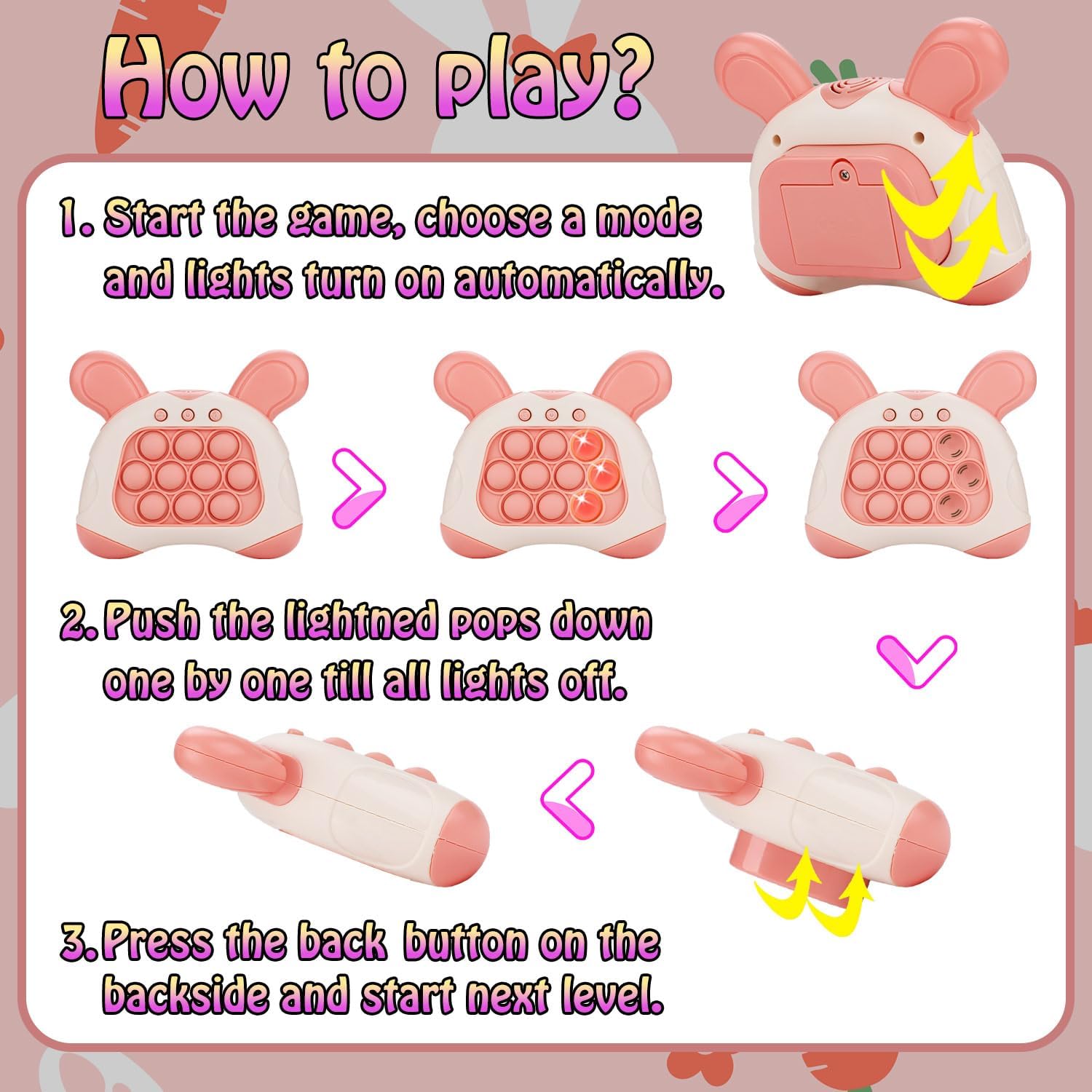 How to play?

1. Start the game, choose a mode and lights turn on automatically.

2. Push the lightned pops down one by one till all lights off.

3. Press the back button on the backside and start next level.