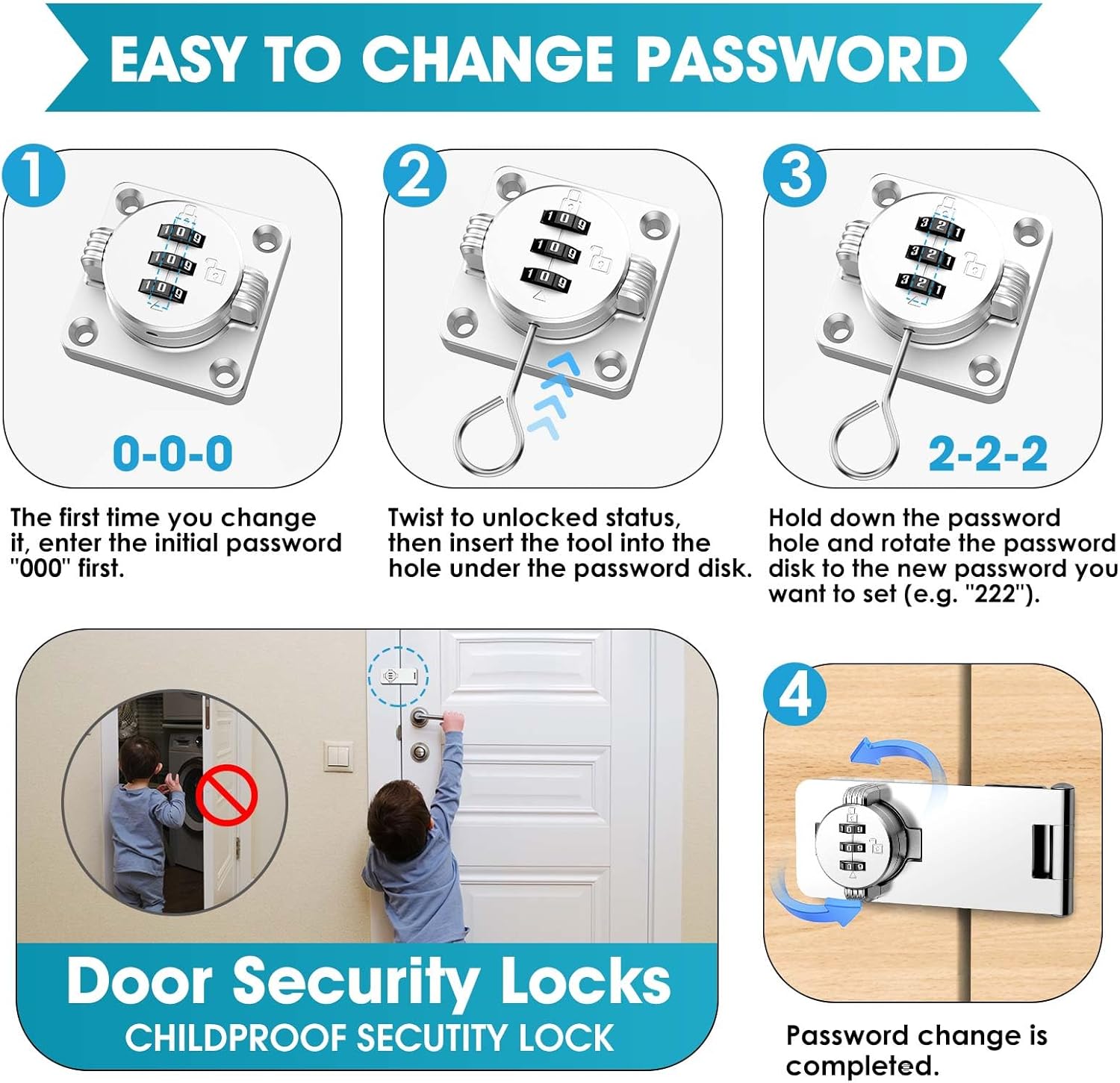 EASY TO CHANGE PASSWORD

1

1 0 9
1 0 9
1 0 9

0-0-0

The first time you change it, enter the initial password "000" first.

2

1 0 9
1 0 9
1 0 9

Twist to unlocked status, then insert the tool into the hole under the password disk.

3

3 2 1
3 2 1
3 2 1

2-2-2

Hold down the password hole and rotate the password disk to the new password you want to set (e.g. "222").

Door Security Locks
CHILDPROOF SECUTITY LOCK

4

Password change is completed.