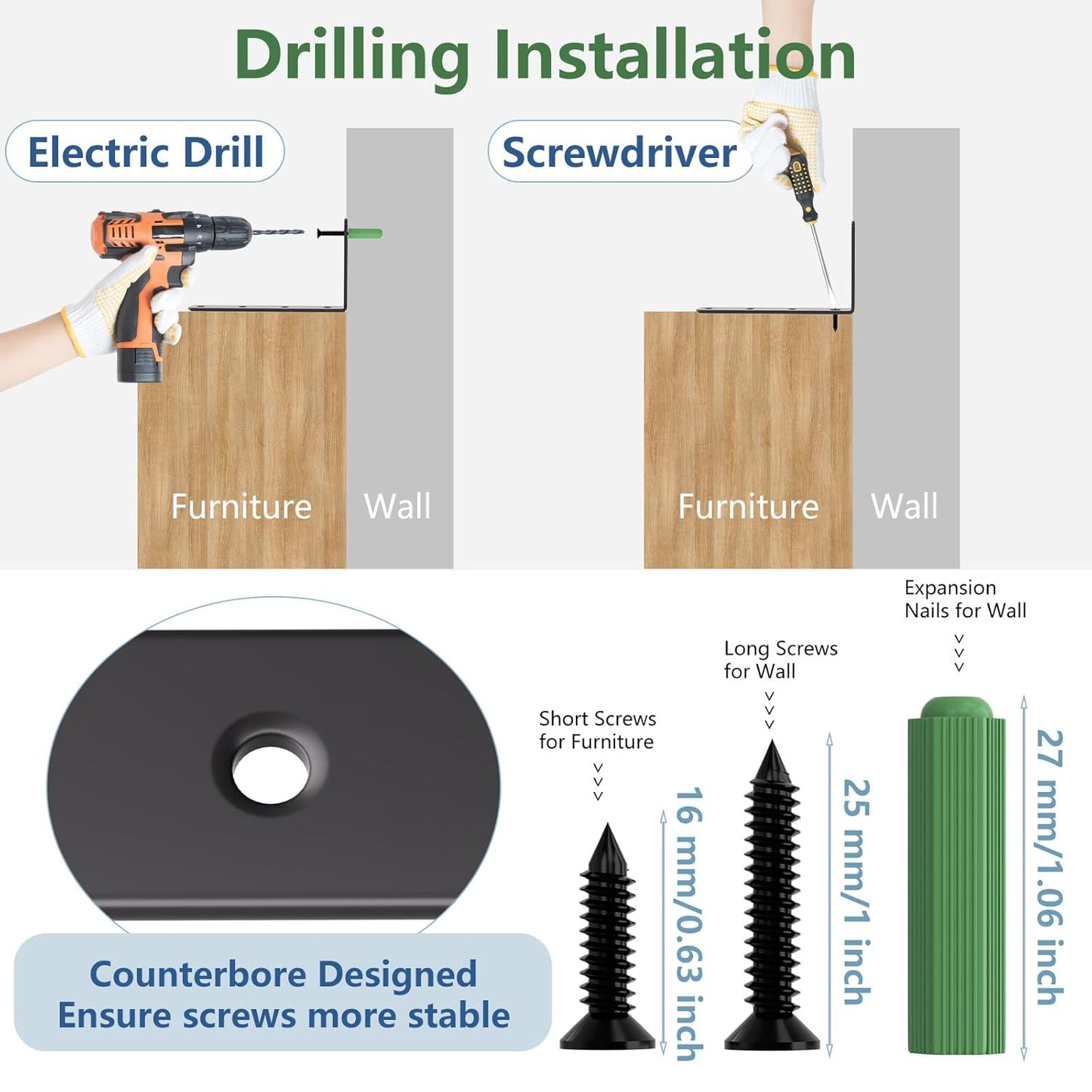 Drilling Installation

Electric Drill

Furniture

Wall

Screwdriver

Furniture

Wall

Counterbore Designed
Ensure screws more stable

Short Screws
for Furniture

16 mm/0.63 inch

Long Screws
for Wall

25 mm/1 inch

Expansion
Nails for Wall

27 mm/1.06 inch