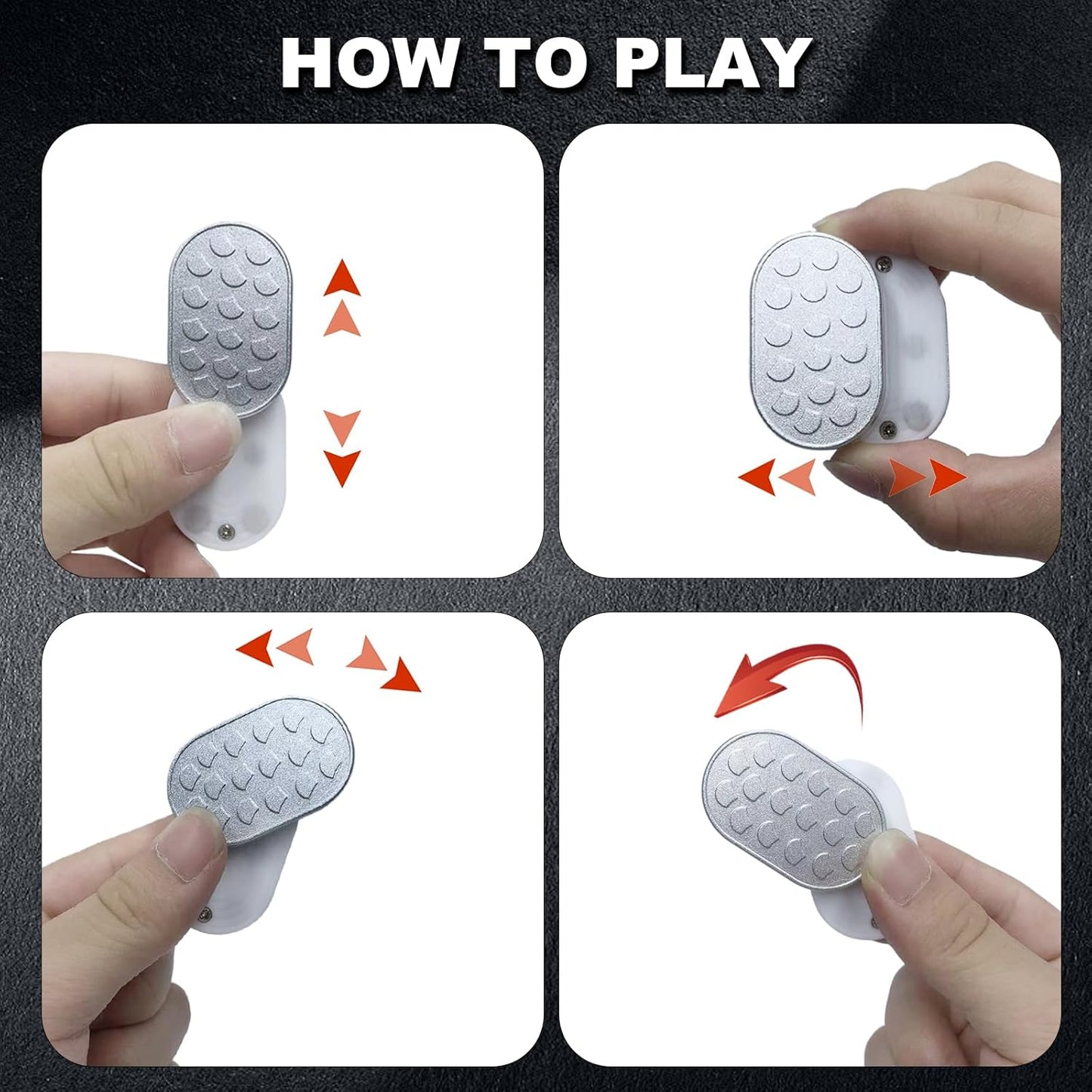 HOW TO PLAY