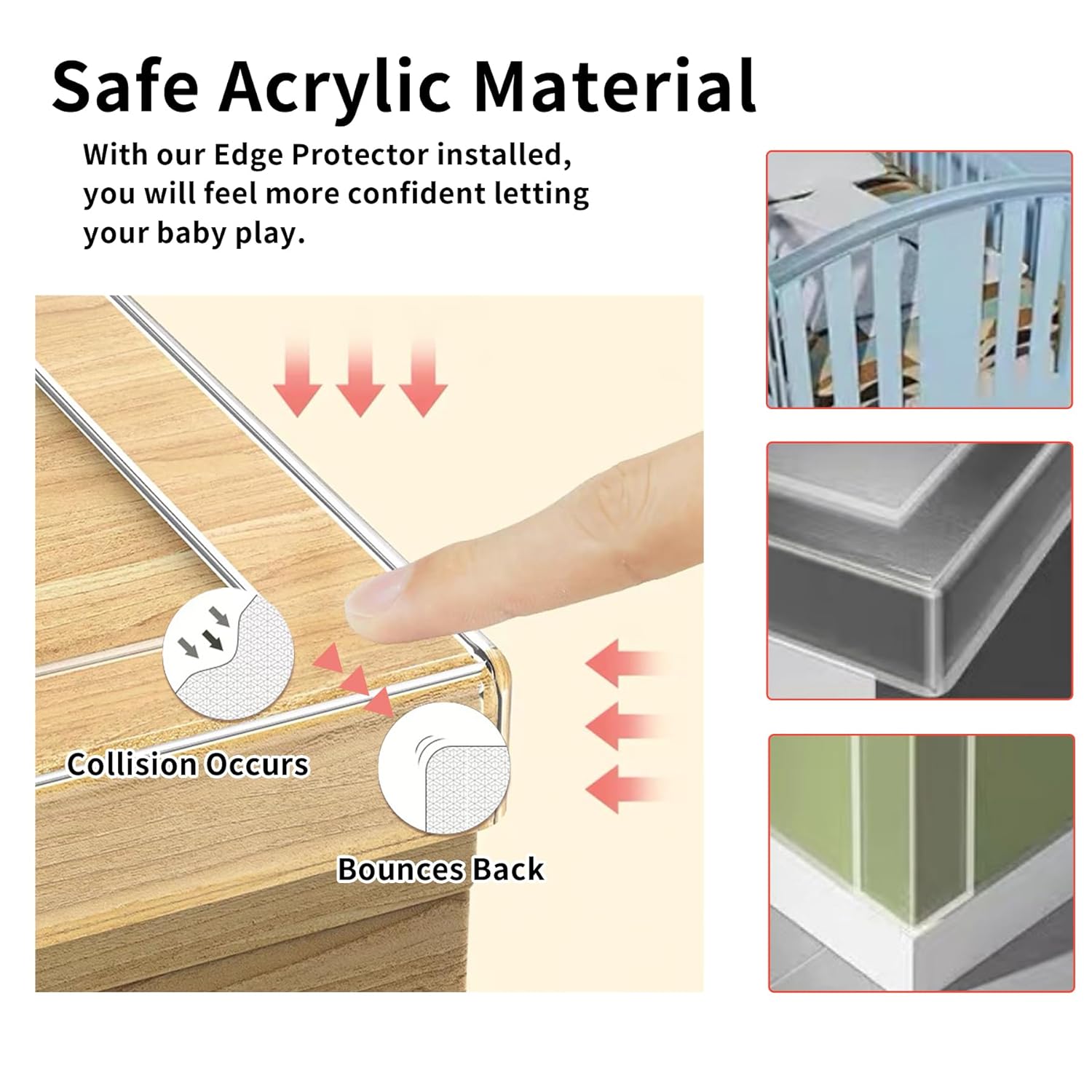 Safe Acrylic Material

With our Edge Protector installed, you will feel more confident letting your baby play.

Collision Occurs

Bounces Back