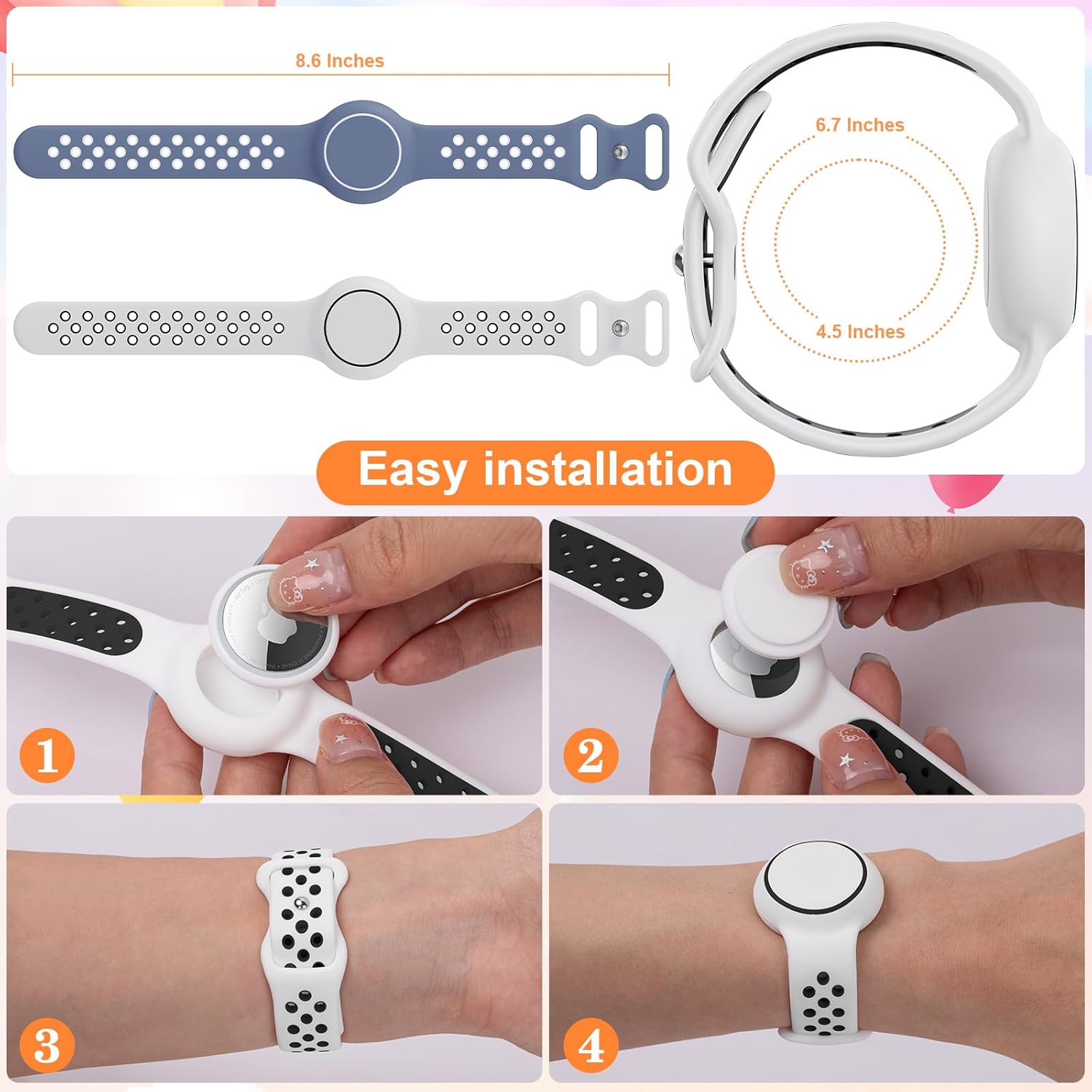 8.6 Inches

6.7 Inches

4.5 Inches

Easy installation

1

2

3

4