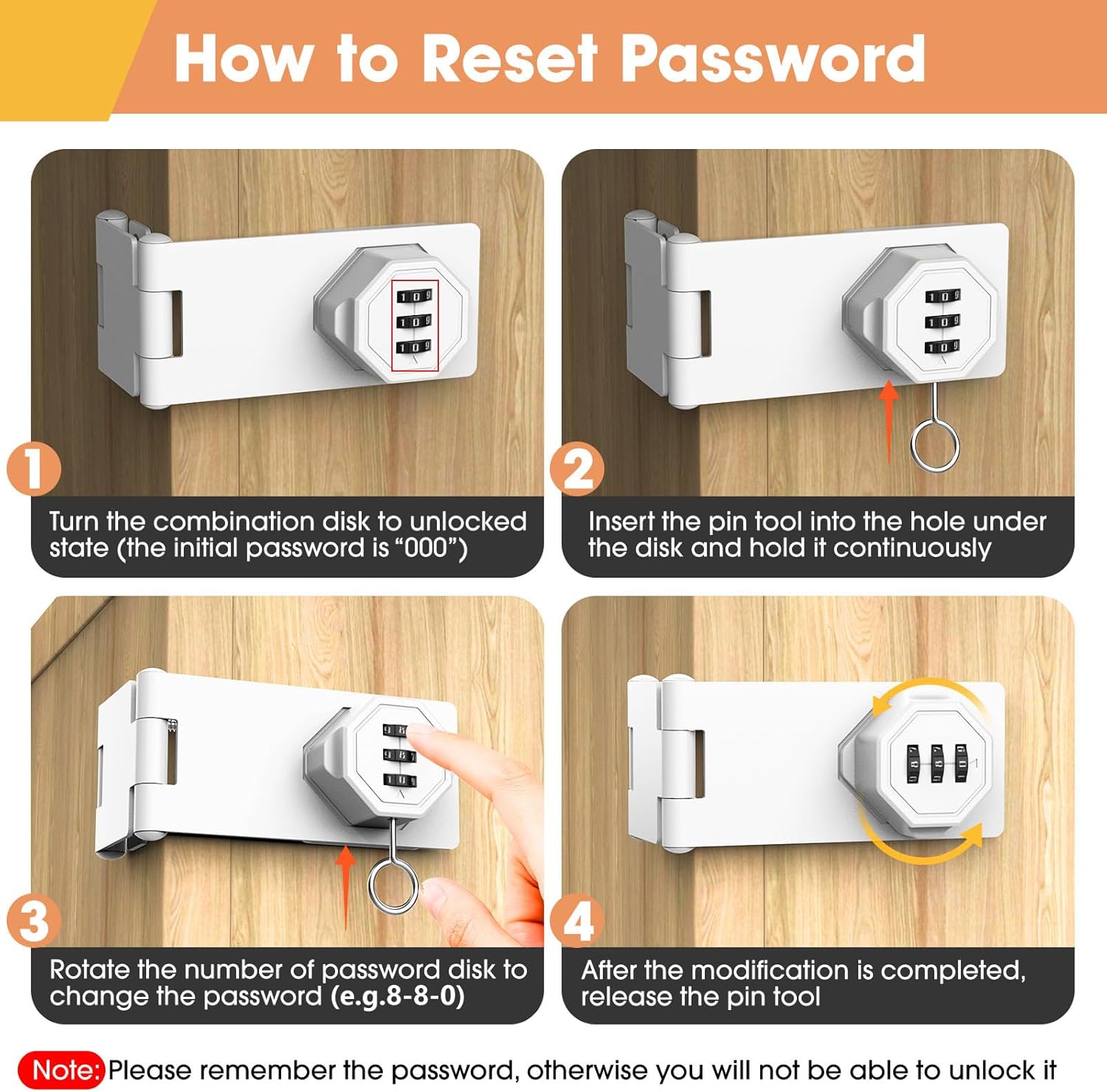 How to Reset Password

1

Turn the combination disk to unlocked state (the initial password is “000”)

2

Insert the pin tool into the hole under the disk and hold it continuously

3

Rotate the number of password disk to change the password (e.g.8-8-0)

4

After the modification is completed, release the pin tool

Note: Please remember the password, otherwise you will not be able to unlock it