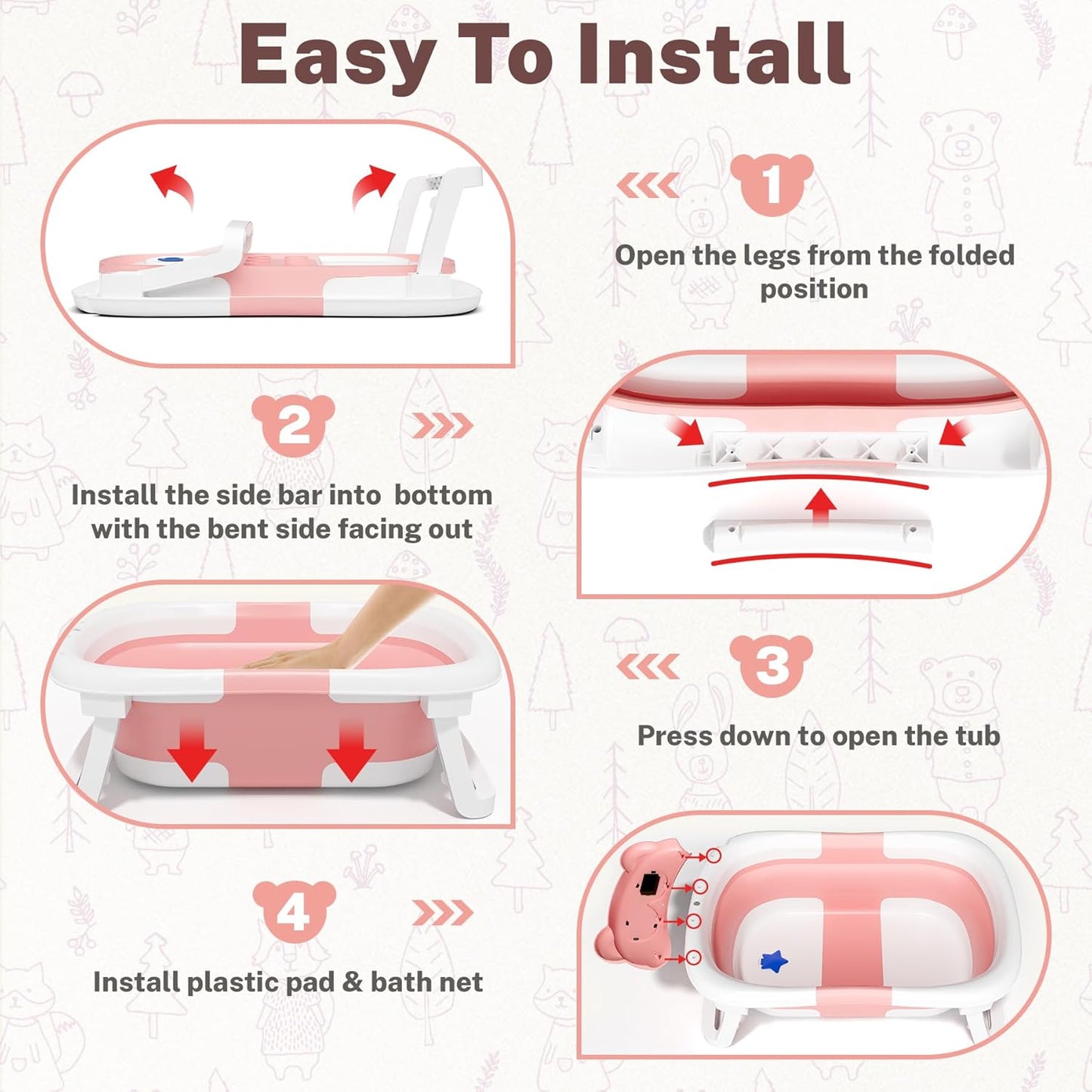 Easy To Install

1

Open the legs from the folded position

2

Install the side bar into bottom with the bent side facing out

3

Press down to open the tub

4

Install plastic pad & bath net