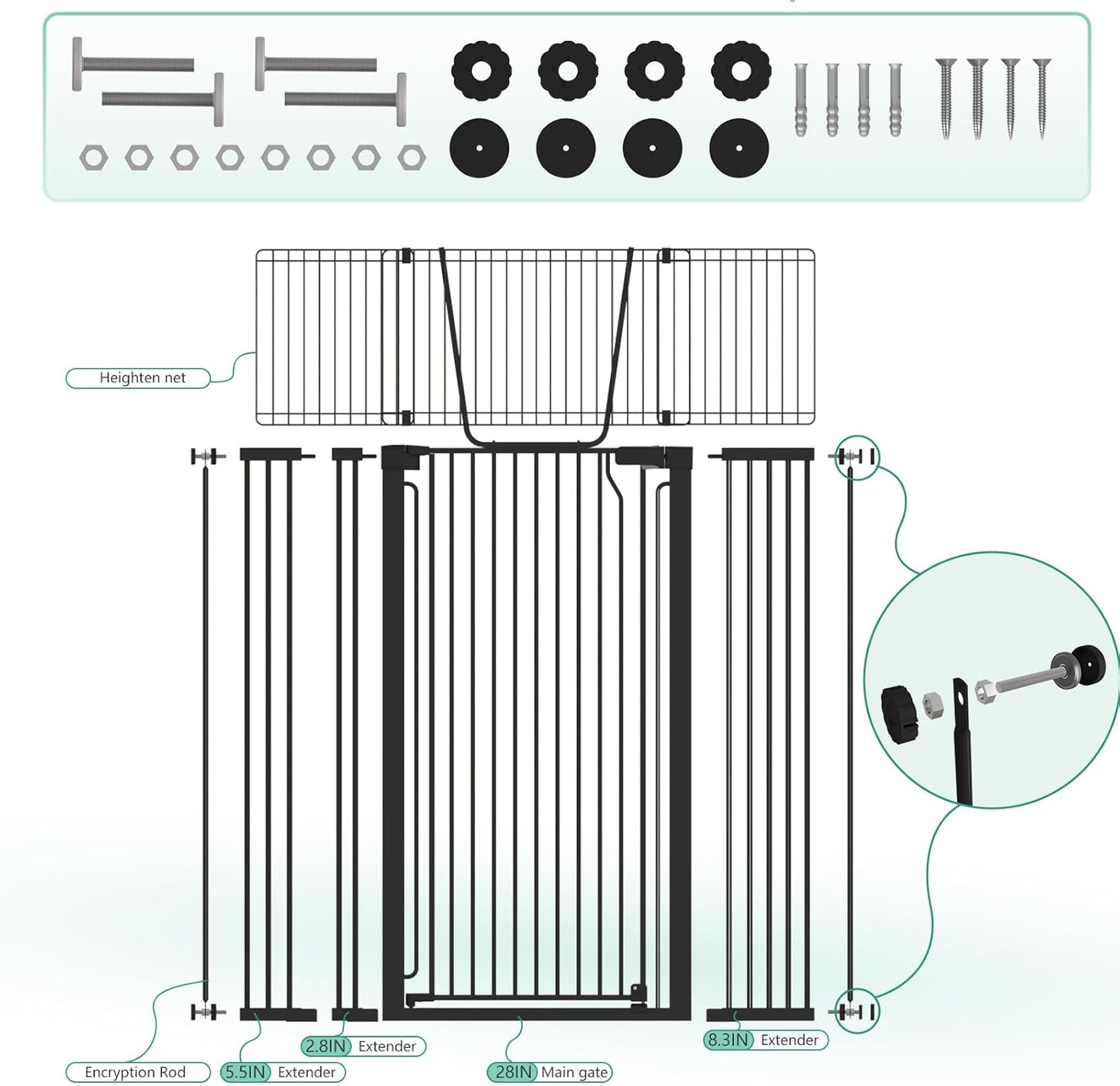 Heighten net

Encryption Rod

5.5IN Extender

2.8IN Extender

28IN Main gate

8.3IN Extender