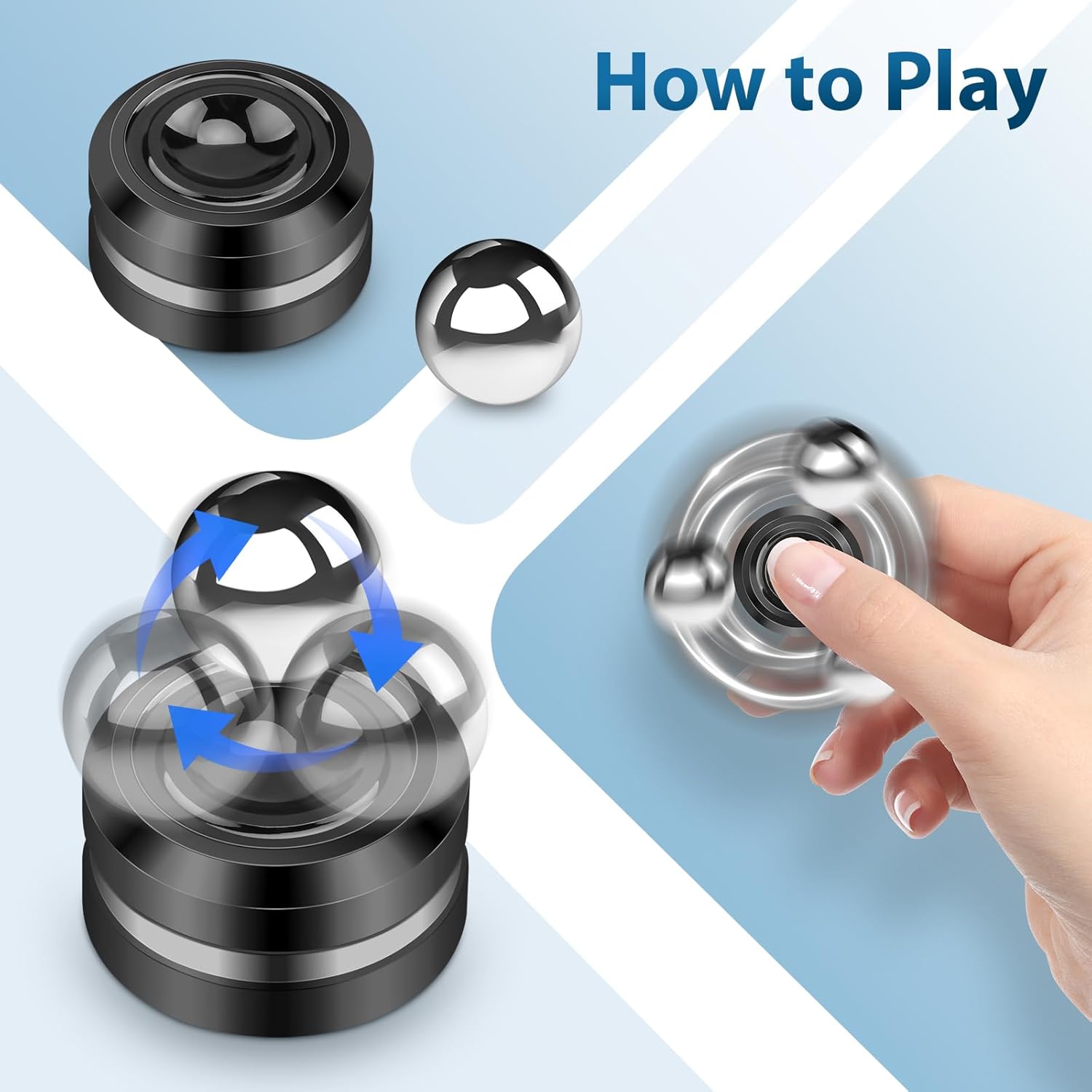 How to Play