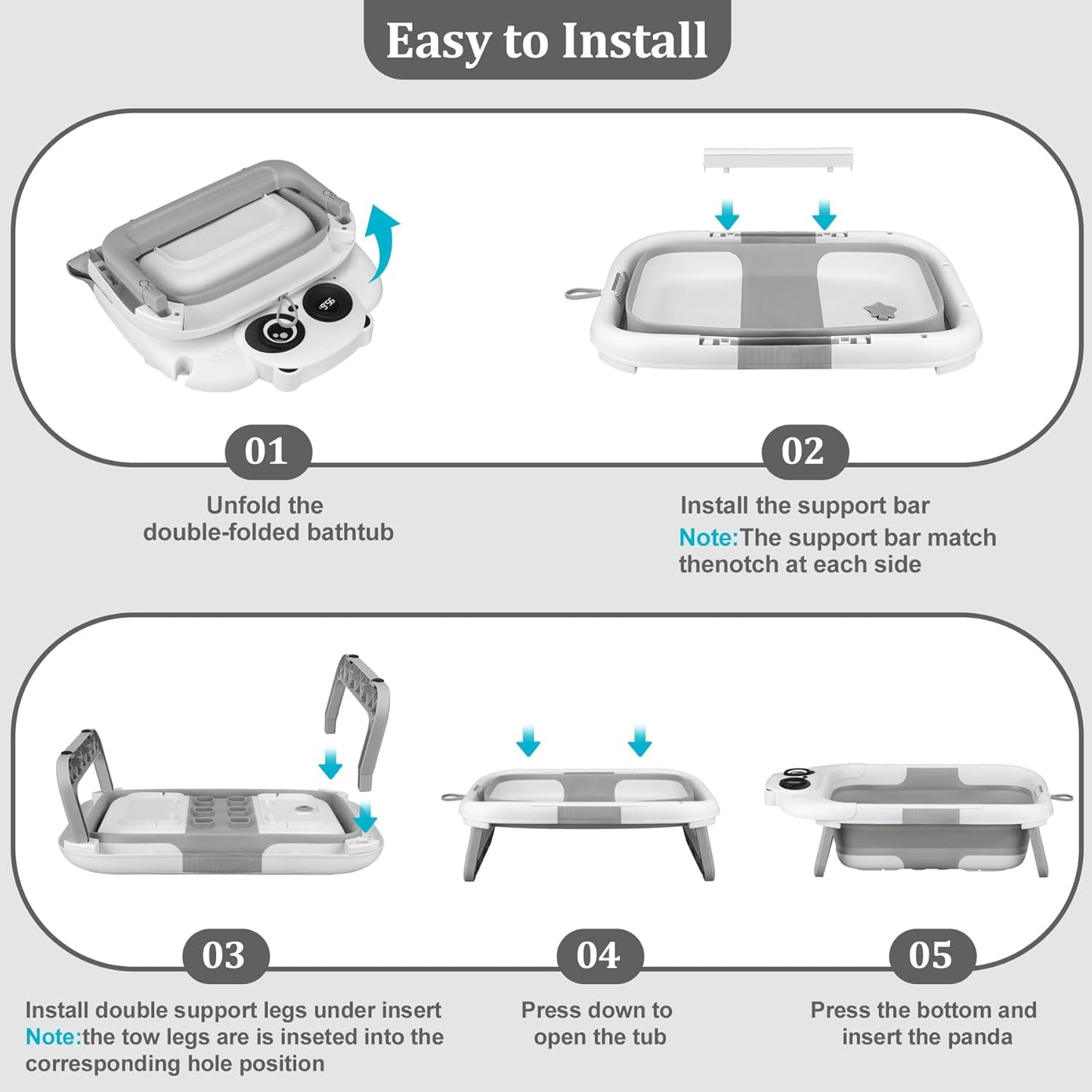 Easy to Install

01

Unfold the double-folded bathtub

02

Install the support bar
Note:The support bar match thenotch at each side

03

Install double support legs under insert
Note:the tow legs are is inseted into the corresponding hole position

04

Press down to open the tub

05

Press the bottom and insert the panda