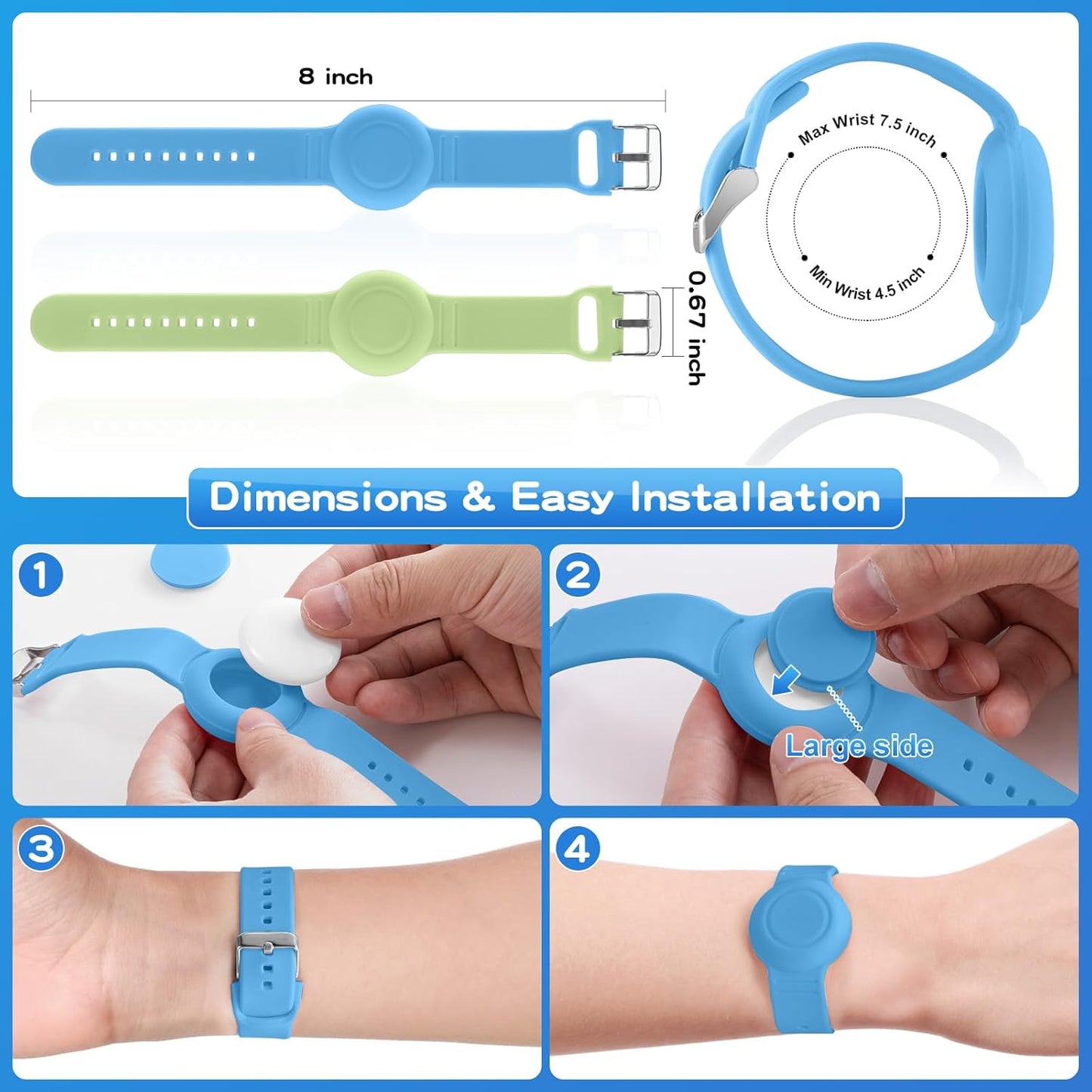 8 inch

0.67 inch

Max Wrist 7.5 inch

Min Wrist 4.5 inch

Dimensions & Easy Installation

1

2

Large side

3

4